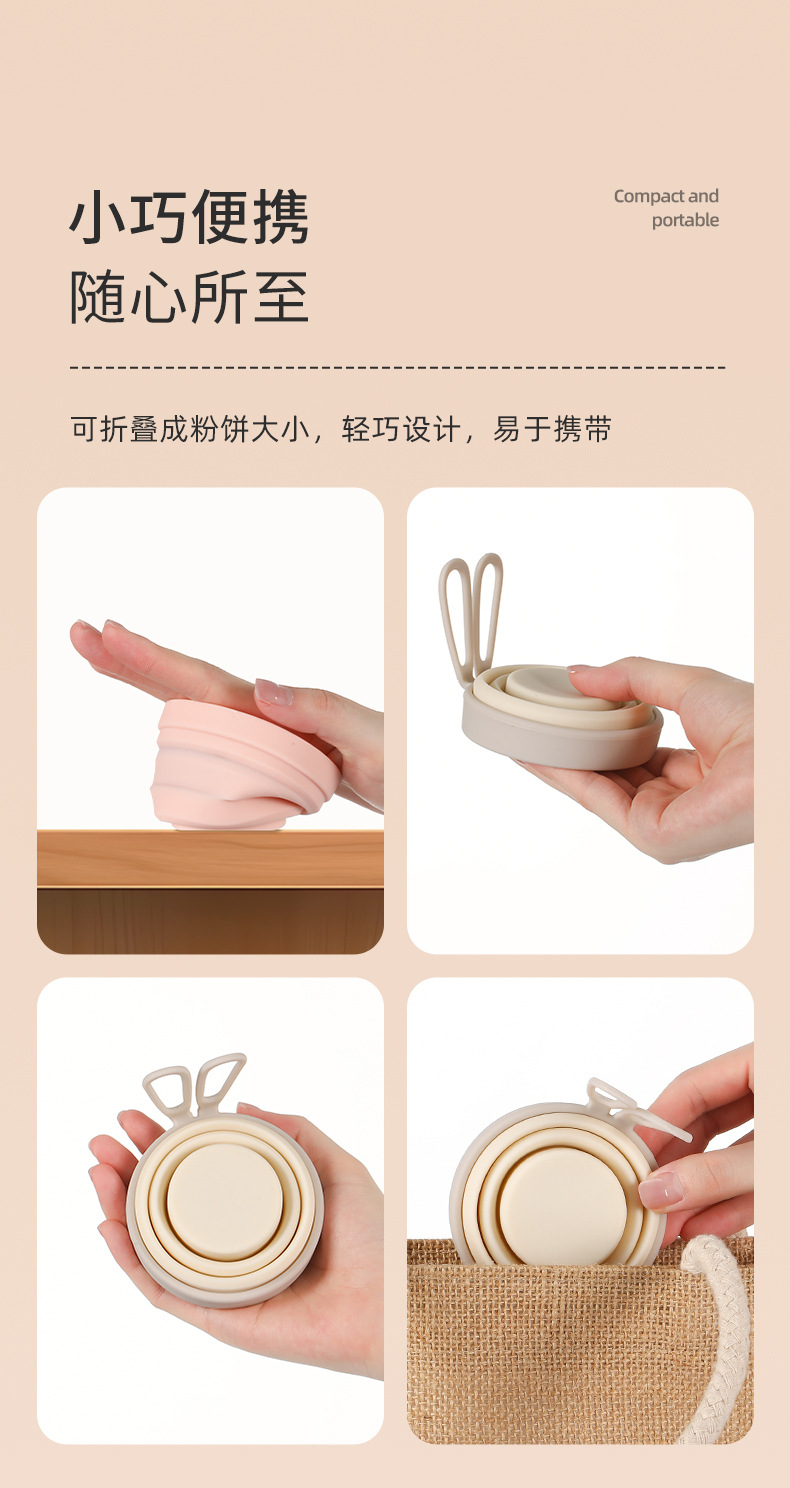 小巧便携
随心所至

Compact and portable

可折叠成粉饼大小，轻巧设计，易于携带