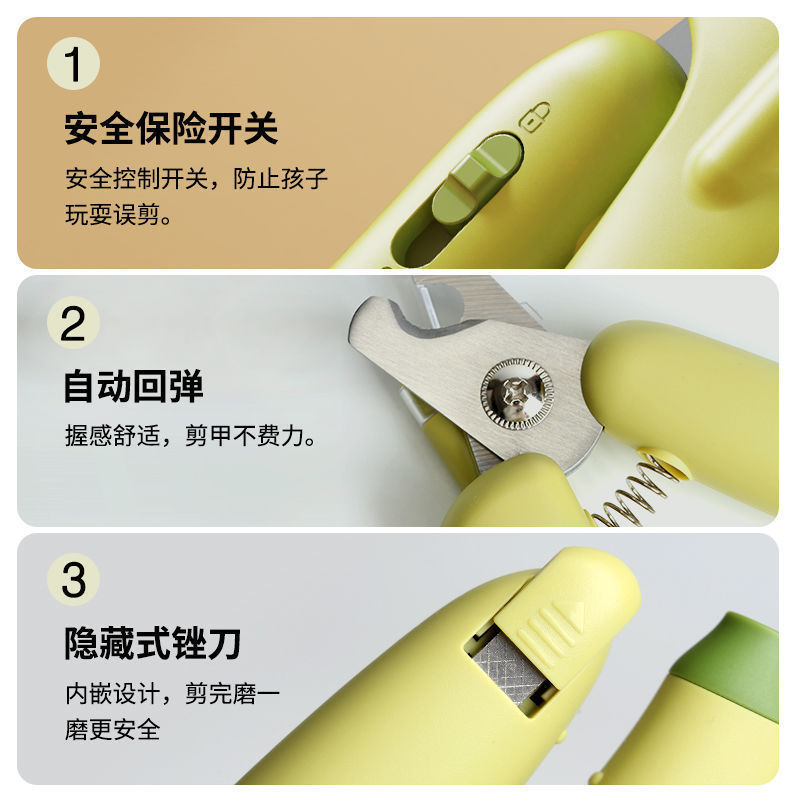 1
安全保险开关
安全控制开关，防止孩子玩耍误剪。

2
自动回弹
握感舒适，剪甲不费力。

3
隐藏式锉刀
内嵌设计，剪完磨一磨更安全