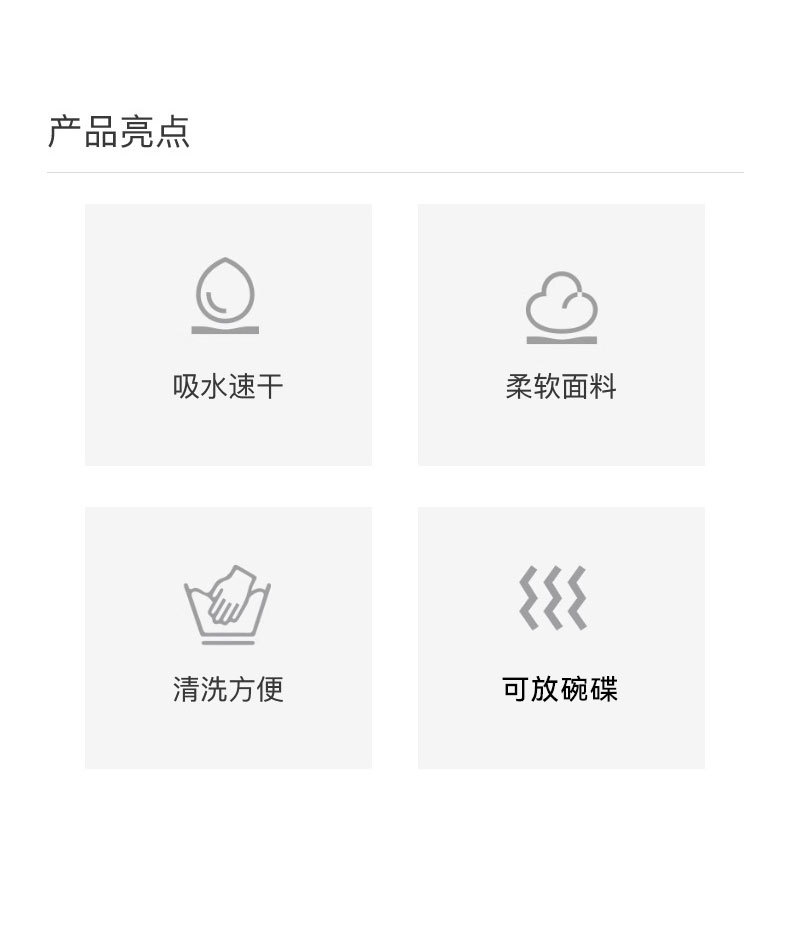 产品亮点

吸水速干

柔软面料

清洗方便

可放碗碟