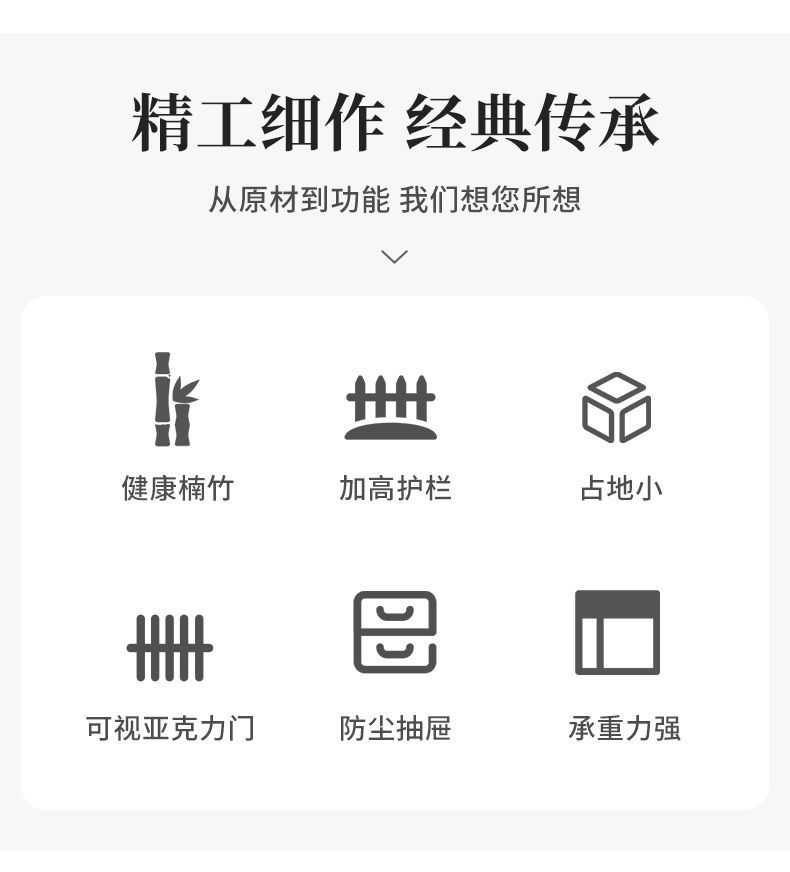 精工细作 经典传承

从原材到功能 我们想您所想

健康楠竹

加高护栏

占地小

可视亚克力门

防尘抽屉

承重力强