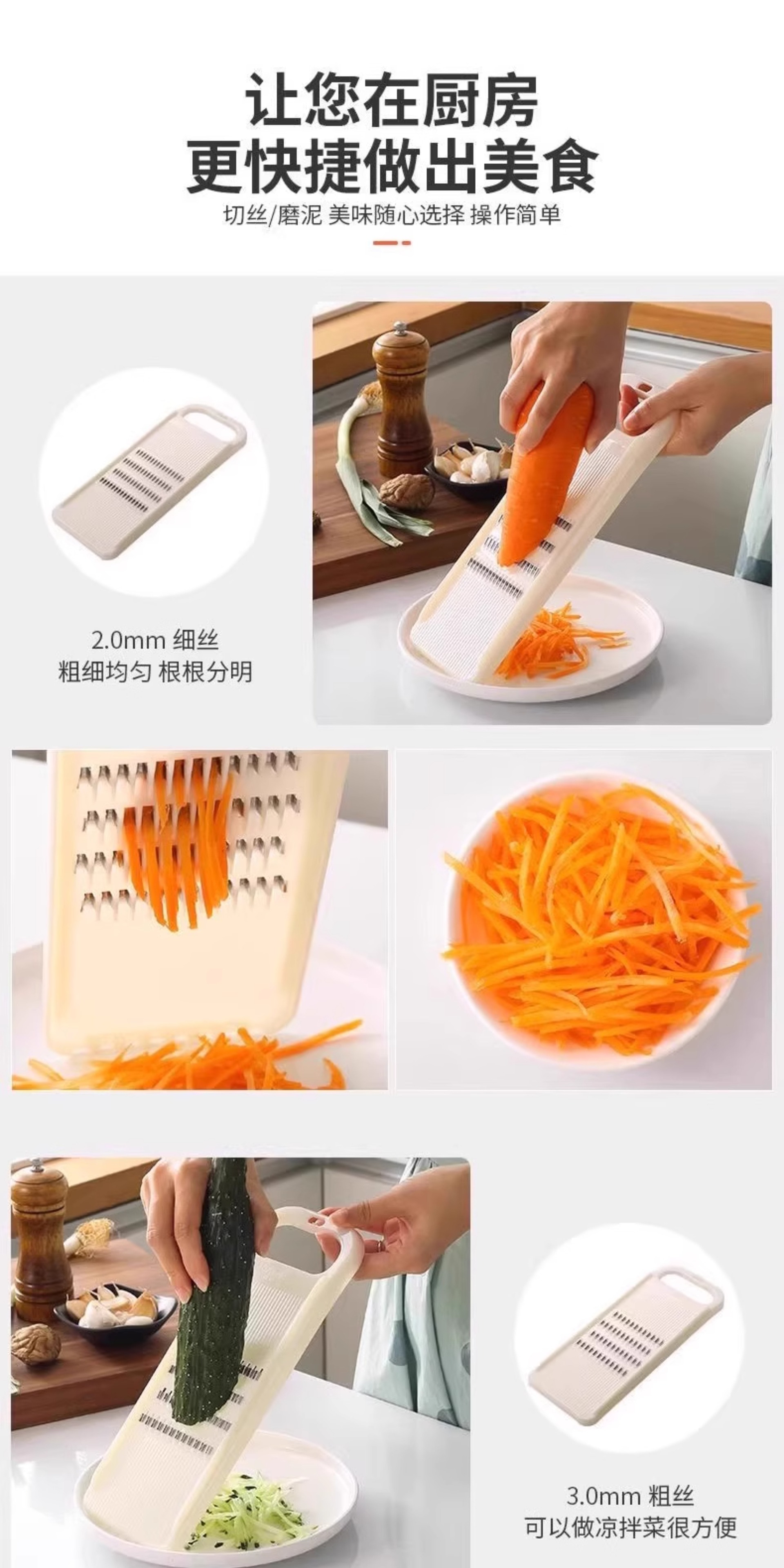 让您在厨房
更快捷做出美食

切丝/磨泥 美味随心选择 操作简单

2.0mm 细丝
粗细均匀 根根分明

3.0mm 粗丝
可以做凉拌菜很方便