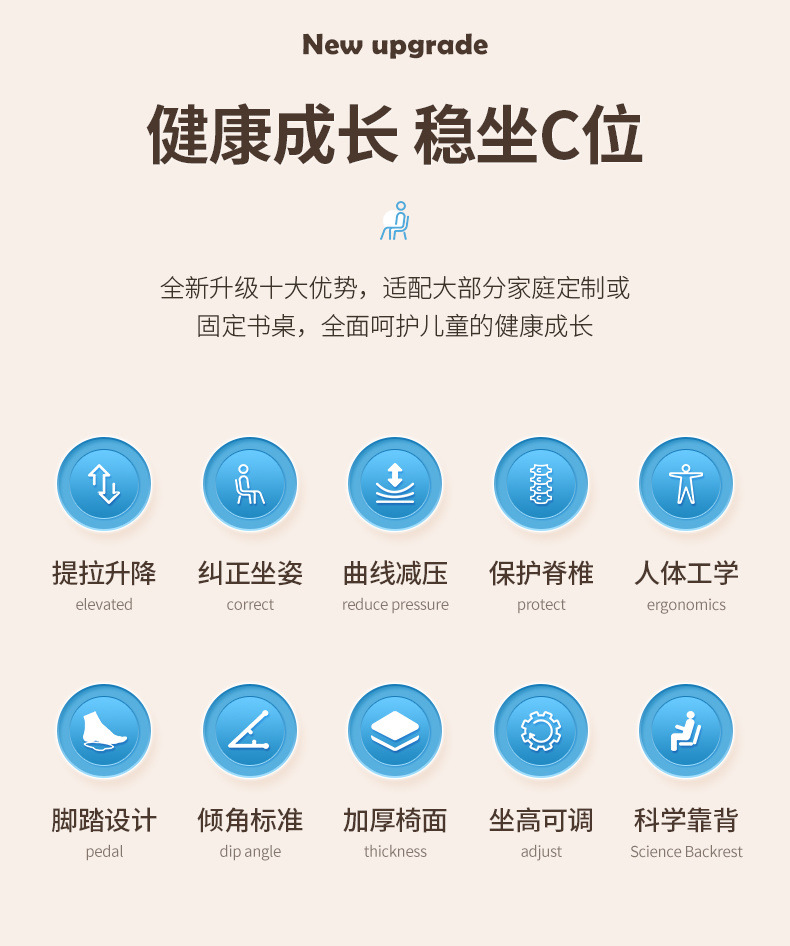 New upgrade

健康成长 稳坐C位

全新升级十大优势，适配大部分家庭定制或固定书桌，全面呵护儿童的健康成长

提拉升降
elevated

纠正坐姿
correct

曲线减压
reduce pressure

保护脊椎
protect

人体工学
ergonomics

脚踏设计
pedal

倾角标准
dip angle

加厚椅面
thickness

坐高可调
adjust

科学靠背
Science Backrest