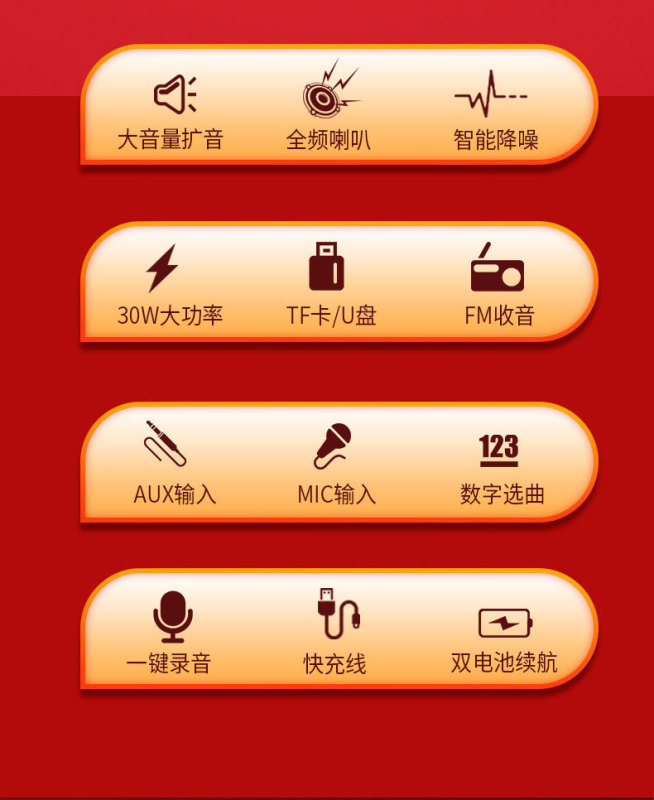 大音量扩音 全频喇叭 智能降噪

30W大功率 TF卡/U盘 FM收音

AUX输入 MIC输入 123 数字选曲

一键录音 快充线 双电池续航