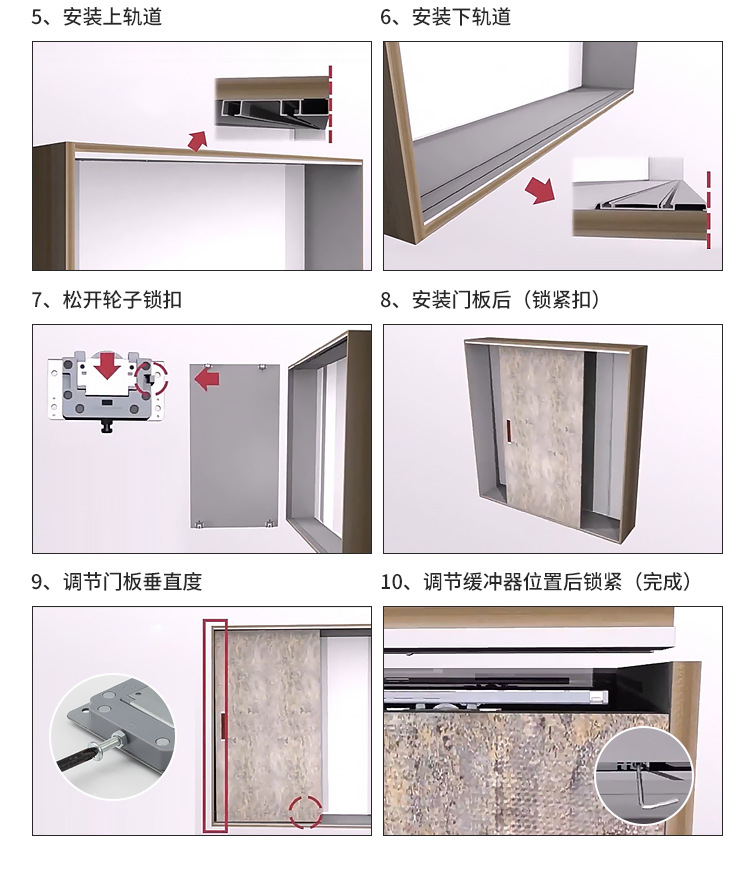 5、安装上轨道

6、安装下轨道

7、松开轮子锁扣

8、安装门板后（锁紧扣）

9、调节门板垂直度

10、调节缓冲器位置后锁紧（完成）