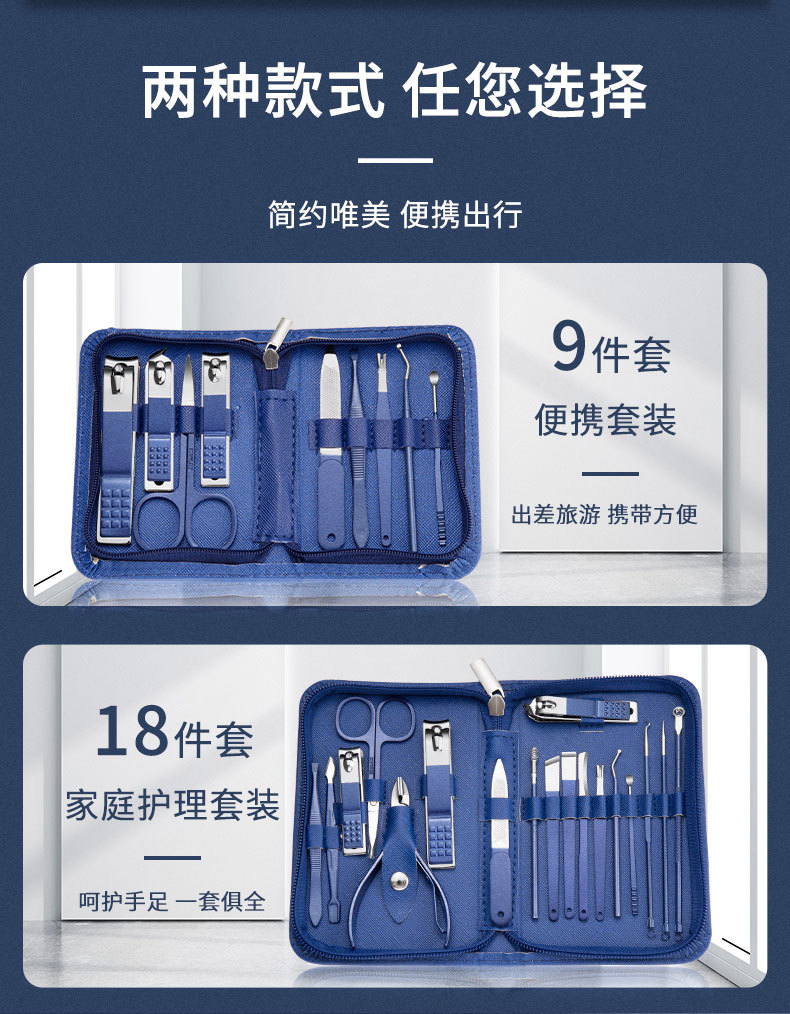 两种款式 任您选择

简约唯美 便携出行

9件套
便携套装

出差旅游 携带方便

18件套
家庭护理套装

呵护手足 一套俱全