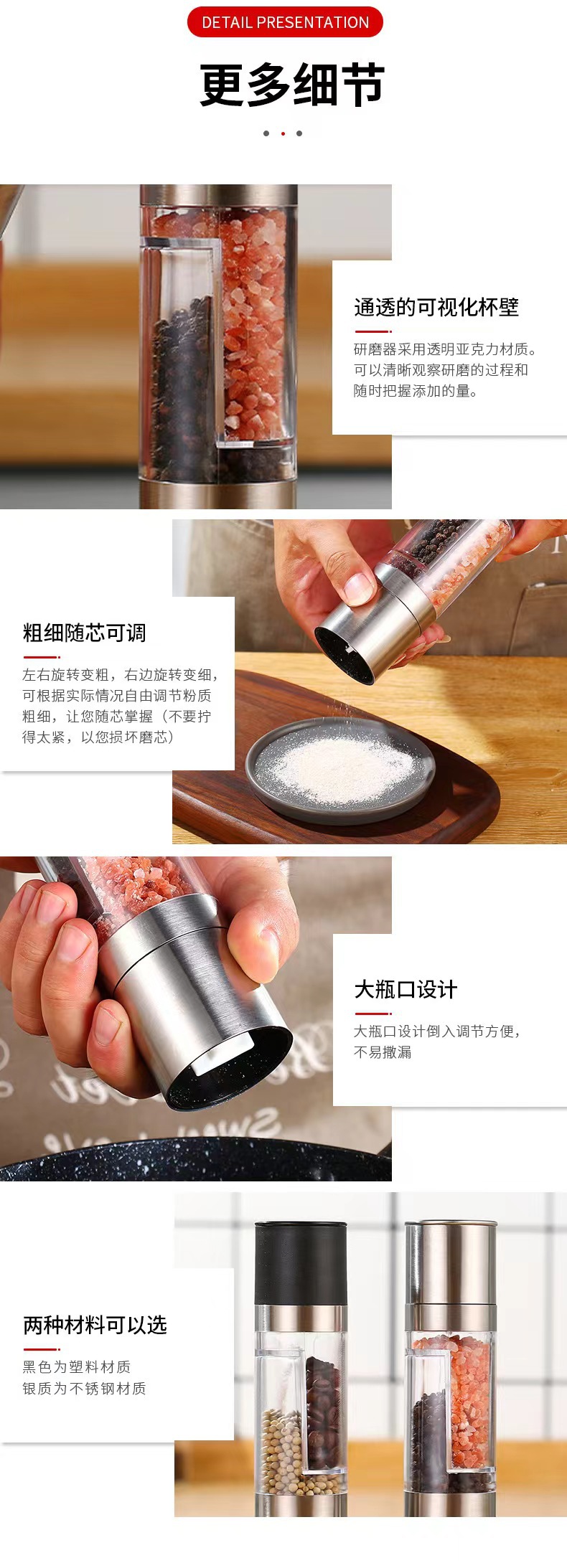 DETAIL PRESENTATION

更多细节

通透的可视化杯壁

研磨器采用透明亚克力材质。可以清晰观察研磨的过程和随时把握添加的量。

粗细随芯可调

左右旋转变粗，右边旋转变细，可根据实际情况自由调节粉质粗细，让您随芯掌握（不要拧得太紧，以您损坏磨芯）

大瓶口设计

大瓶口设计倒入调节方便，不易撒漏

两种材料可以选

黑色为塑料材质
银质为不锈钢材质