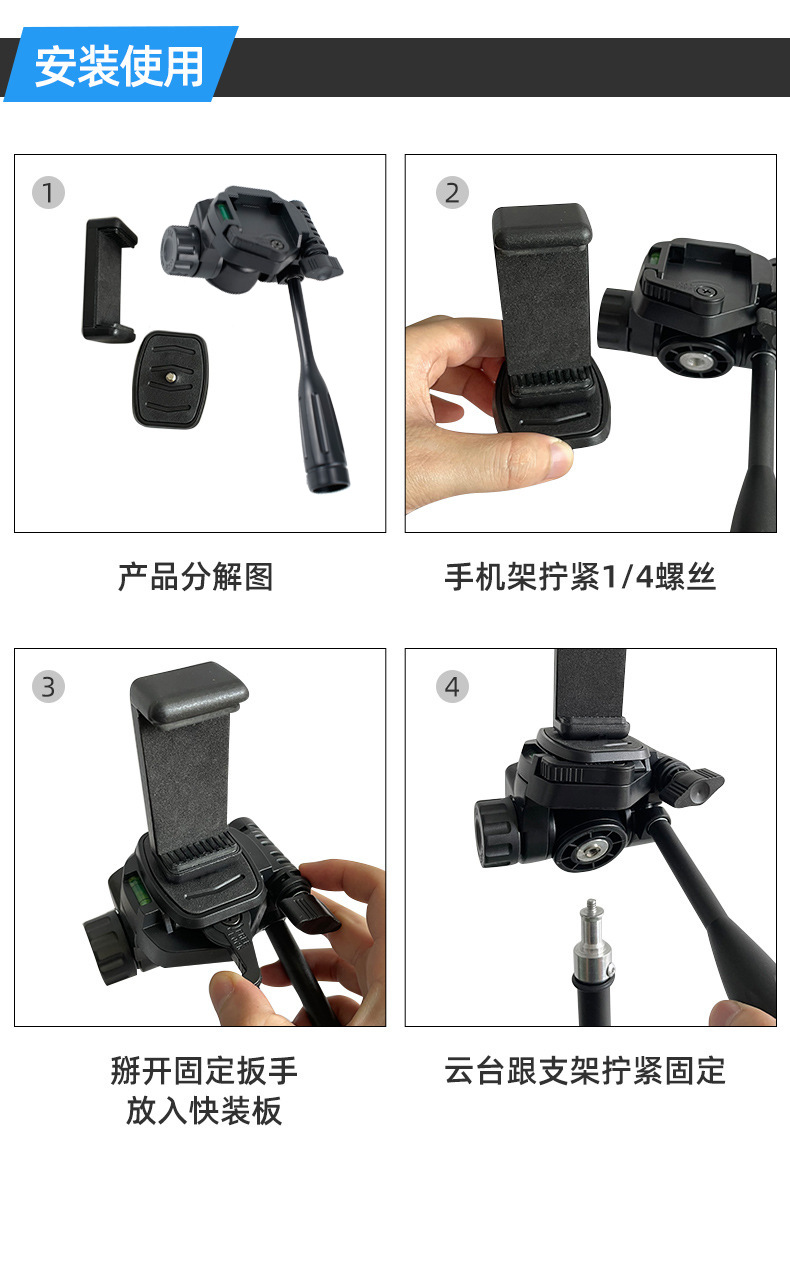 安装使用

1

产品分解图

2

手机架拧紧1/4螺丝

3

掰开固定扳手
放入快装板

4

云台跟支架拧紧固定