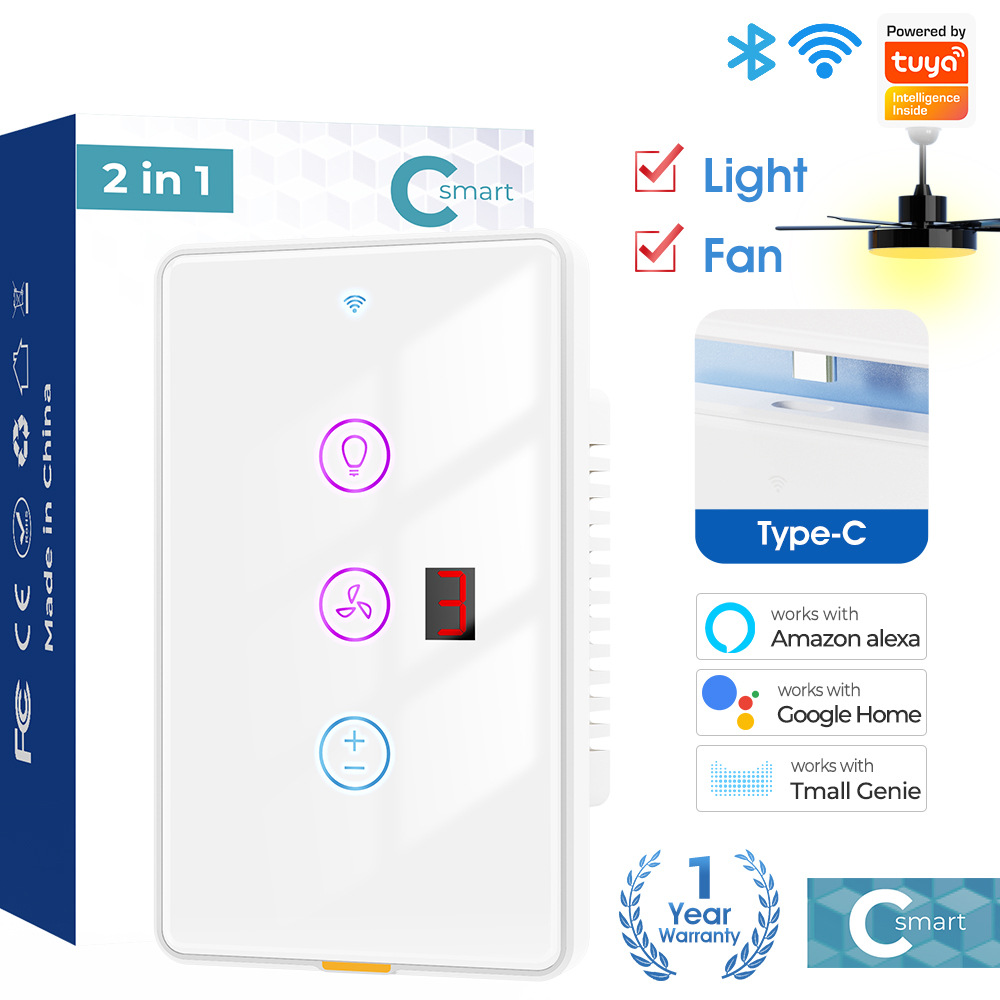 Powered by
tuya
Intelligence Inside

2 in 1

C smart

Light

Fan

FC CE Made in China

3

Type-C

works with
Amazon alexa

works with
Google Home

works with
Tmall Genie

1 Year Warranty

C smart