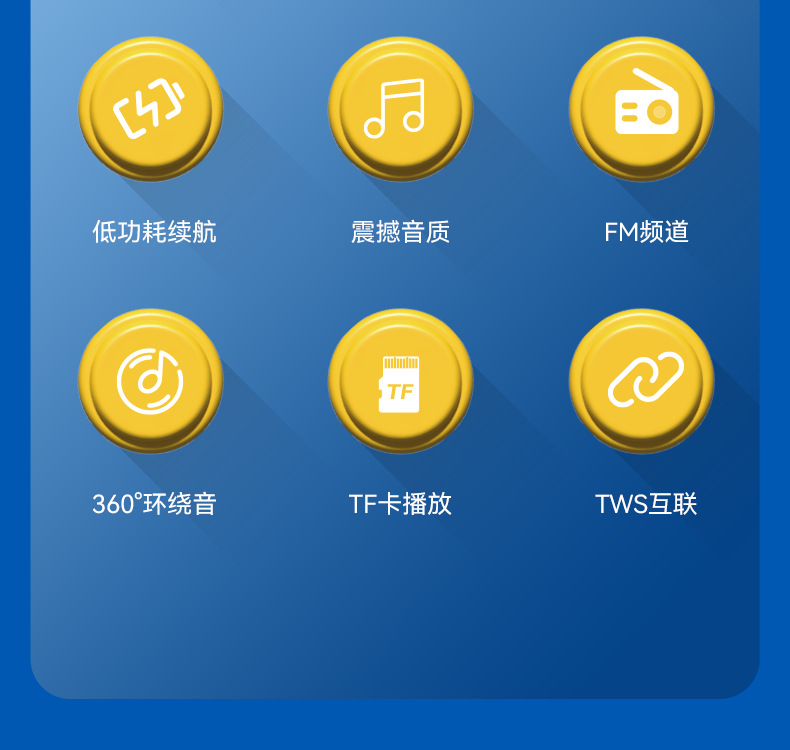 低功耗续航 震撼音质 FM频道

TF

360°环绕音 TF卡播放 TWS互联