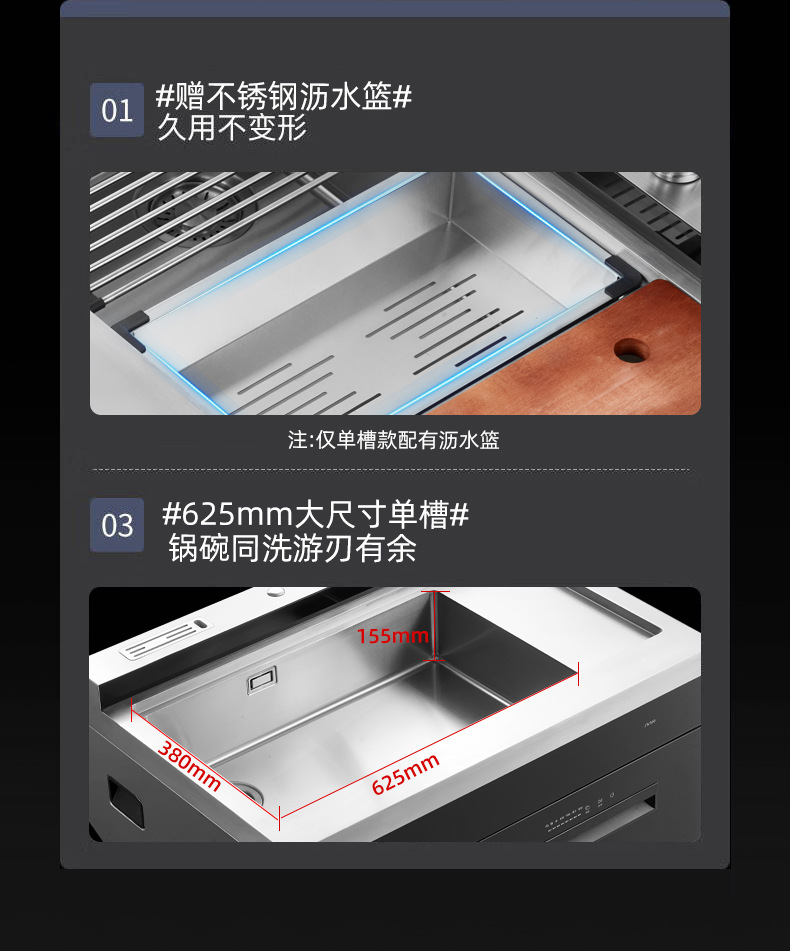 01 #赠不锈钢沥水篮#
久用不变形

注:仅单槽款配有沥水篮

03 #625mm大尺寸单槽#
锅碗同洗游刃有余

155mm
380mm
625mm