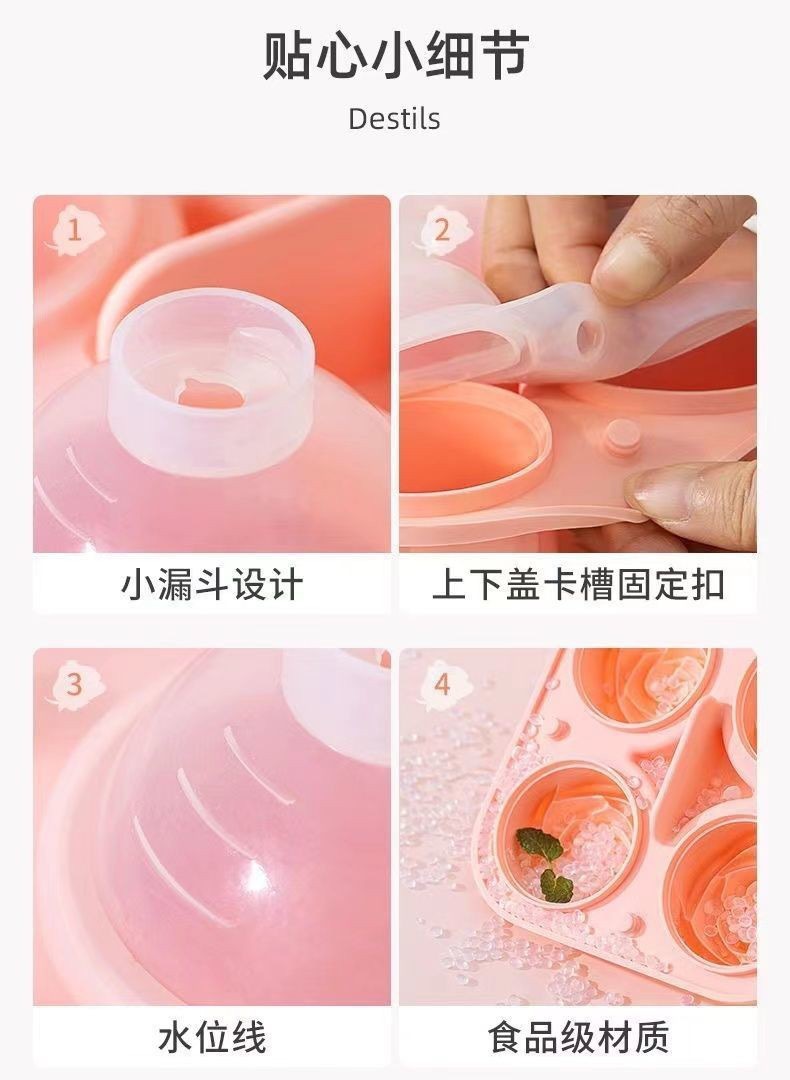 贴心小细节

Destils

1

小漏斗设计

2

上下盖卡槽固定扣

3

水位线

4

食品级材质