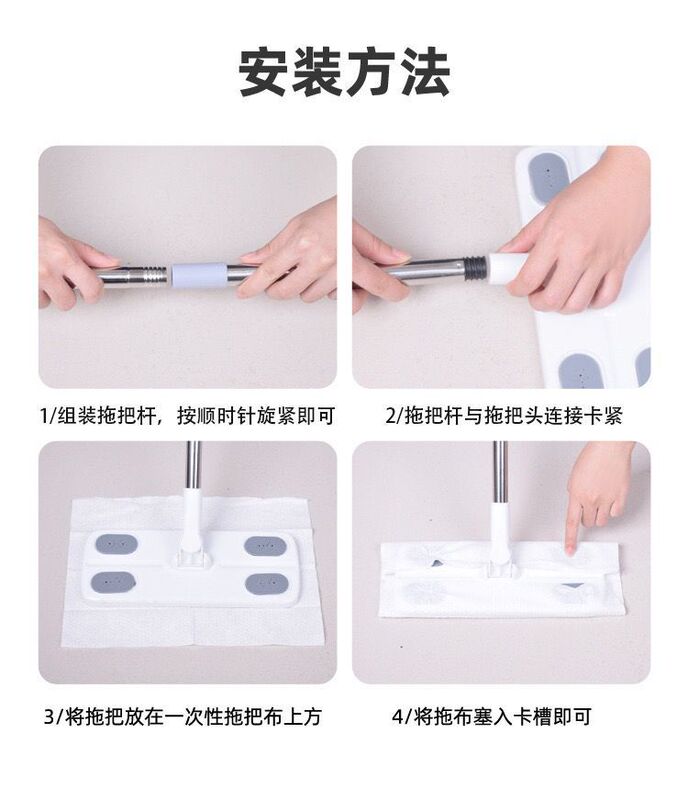 安装方法

1/组装拖把杆，按顺时针旋紧即可

2/拖把杆与拖把头连接卡紧

3/将拖把放在一次性拖把布上方

4/将拖布塞入卡槽即可