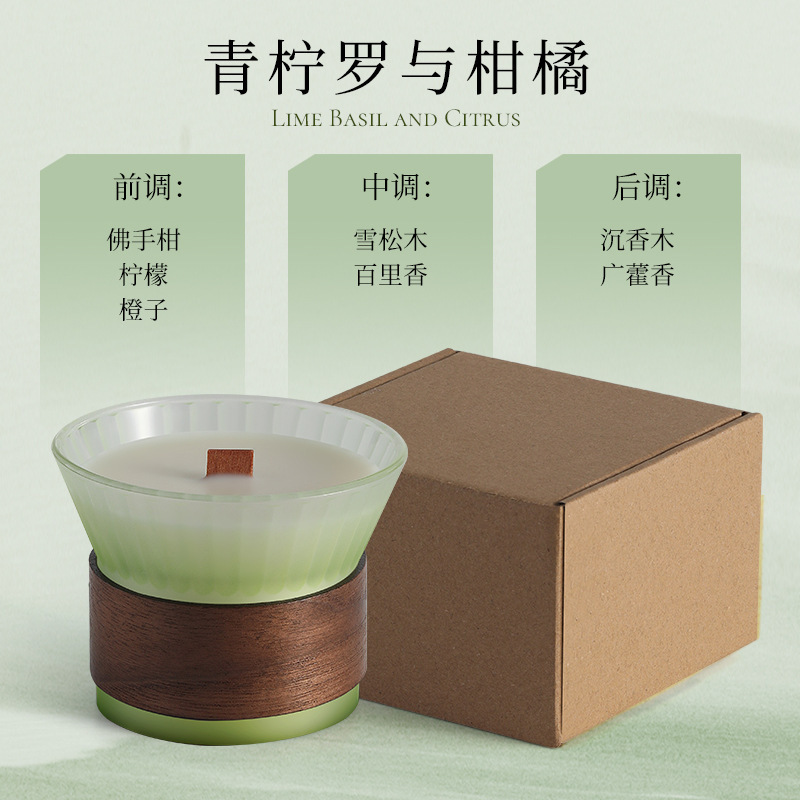 青柠罗与柑橘

LIME BASIL AND CITRUS

前调:

佛手柑
柠檬
橙子

中调:

雪松木
百里香

后调:

沉香木
广藿香