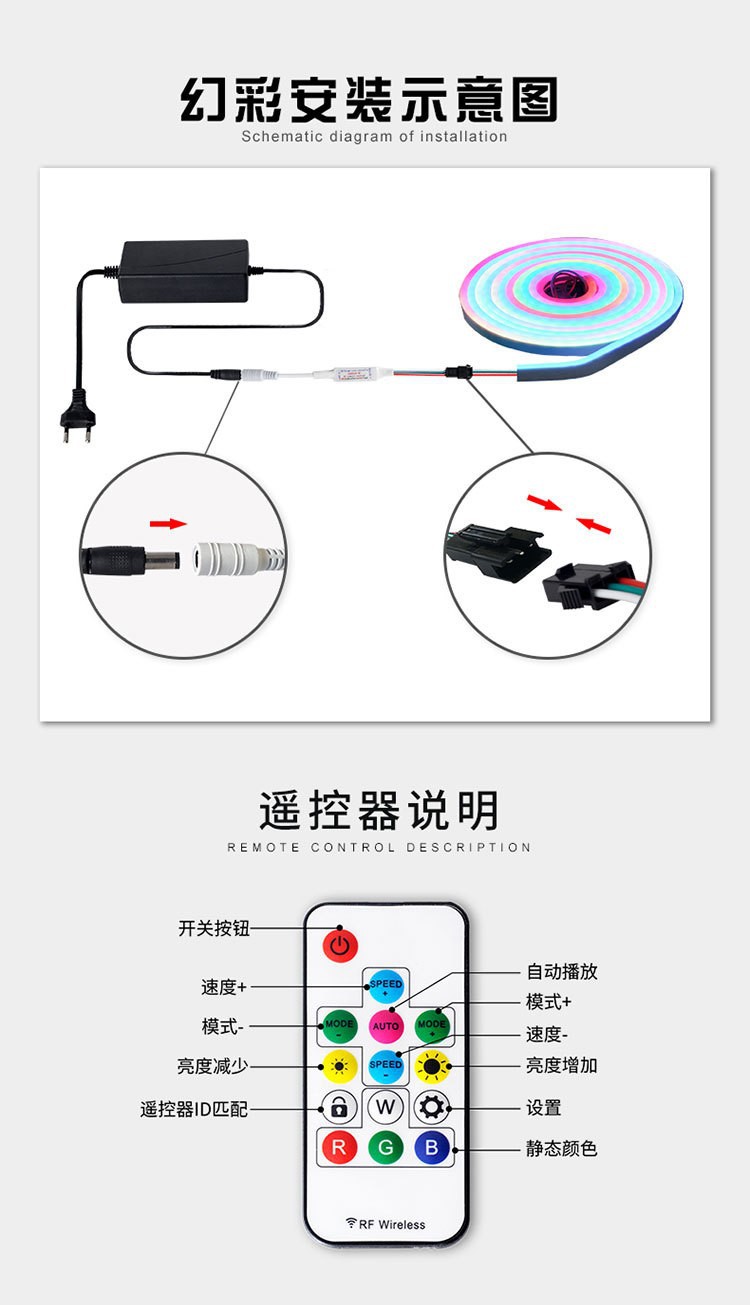 幻彩安装示意图
Schematic diagram of installation

遥控器说明
REMOTE CONTROL DESCRIPTION

开关按钮
速度+
模式-
亮度减少
遥控器ID匹配
自动播放
模式+
速度-
亮度增加
设置
静态颜色

SPEED +
MODE -
AUTO
MODE +
SPEED -
W
R
G
B
RF Wireless