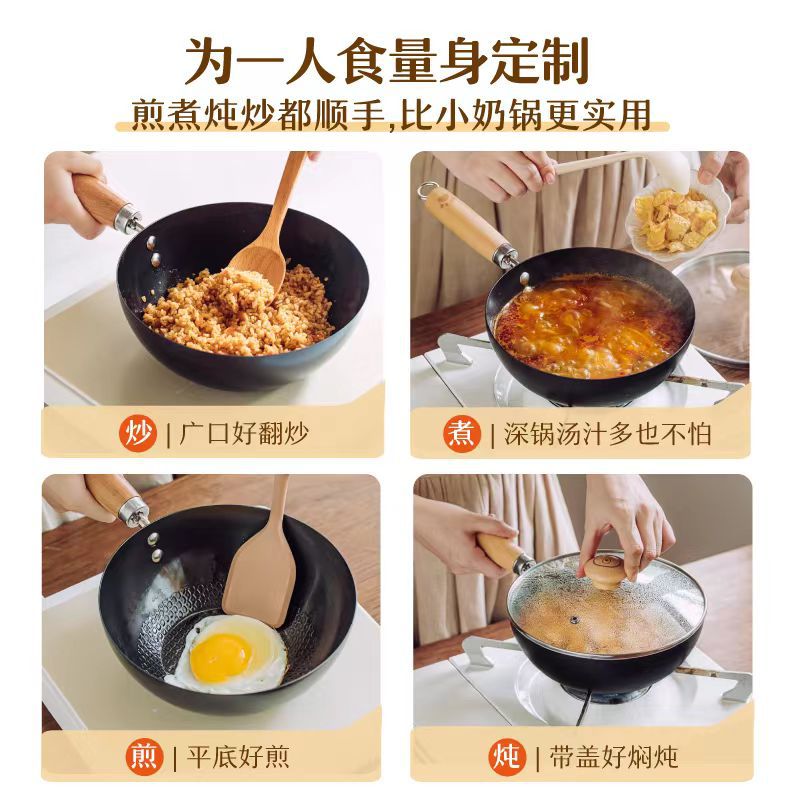 为一人食量身定制

煎煮炖炒都顺手,比小奶锅更实用

炒 | 广口好翻炒

煮 | 深锅汤汁多也不怕

煎 | 平底好煎

炖 | 带盖好焖炖