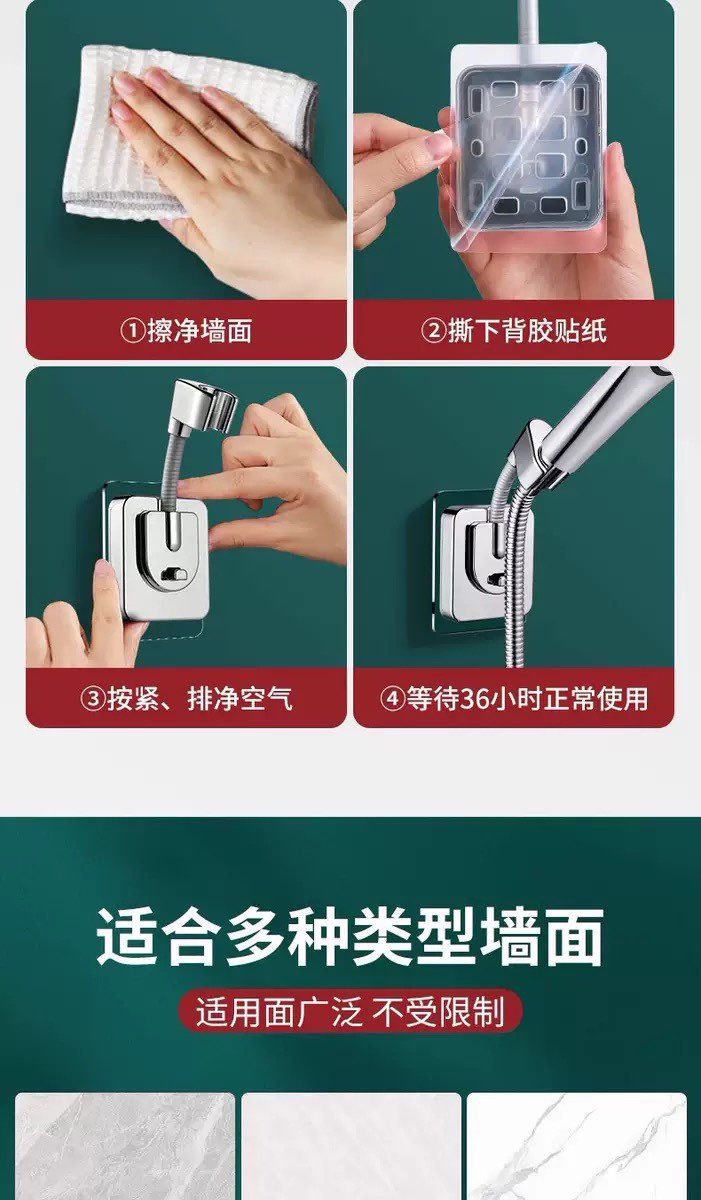 ①擦净墙面

②撕下背胶贴纸

③按紧、排净空气

④等待36小时正常使用

适合多种类型墙面

适用面广泛 不受限制