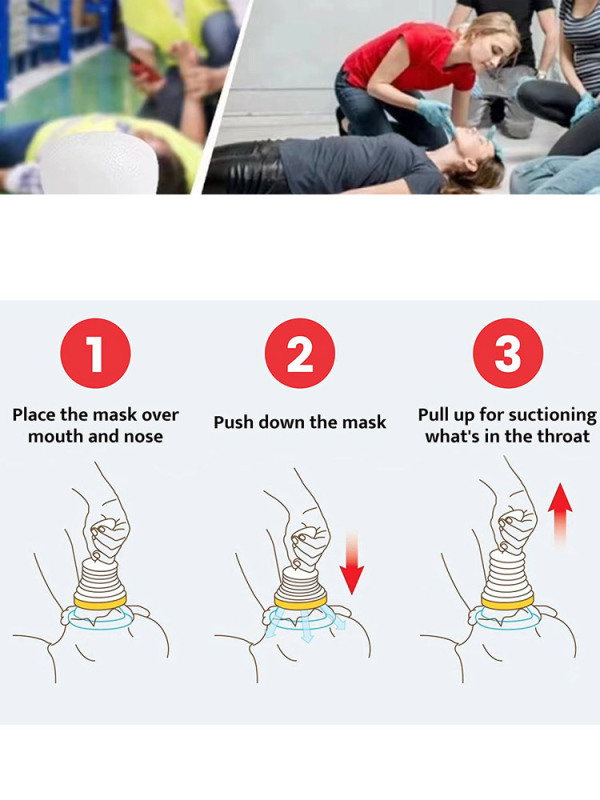 1

Place the mask over mouth and nose

2

Push down the mask

3

Pull up for suctioning what's in the throat