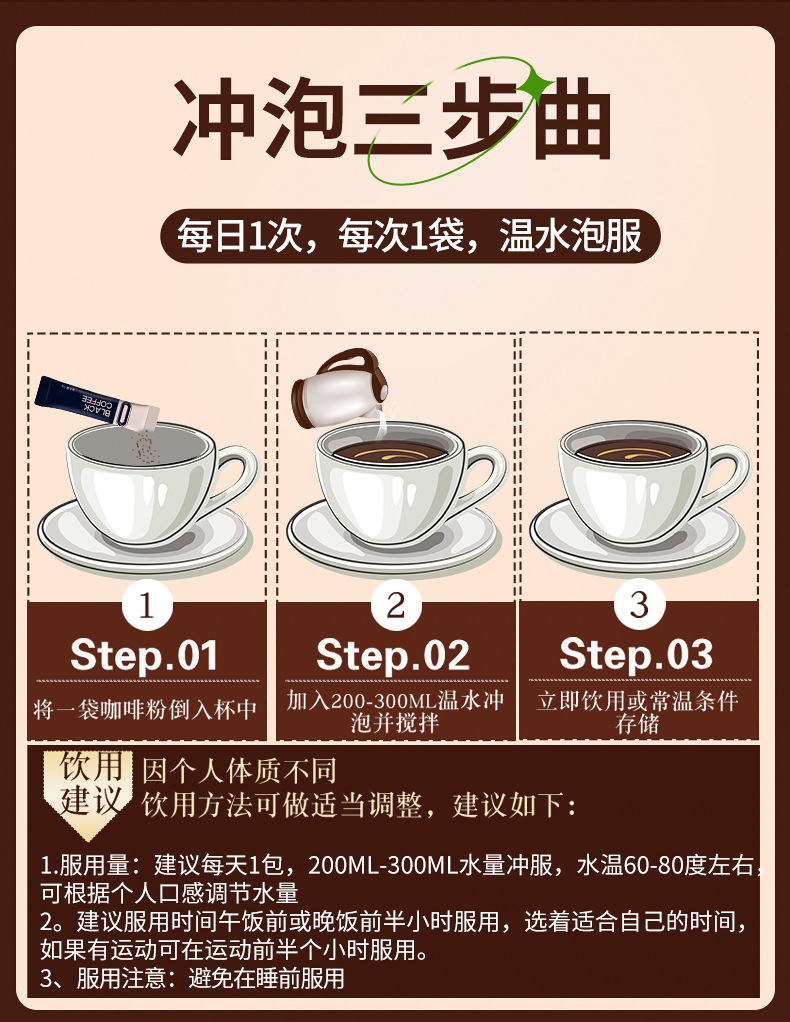 冲泡三步曲

每日1次，每次1袋，温水泡服

BLACK COFFEE

1
Step.01
将一袋咖啡粉倒入杯中

2
Step.02
加入200-300ML温水冲泡并搅拌

3
Step.03
立即饮用或常温条件存储

饮用建议
因个人体质不同
饮用方法可做适当调整，建议如下：

1.服用量：建议每天1包，200ML-300ML水量冲服，水温60-80度左右，可根据个人口感调节水量
2。建议服用时间午饭前或晚饭前半小时服用，选着适合自己的时间，如果有运动可在运动前半个小时服用。
3、服用注意：避免在睡前服用