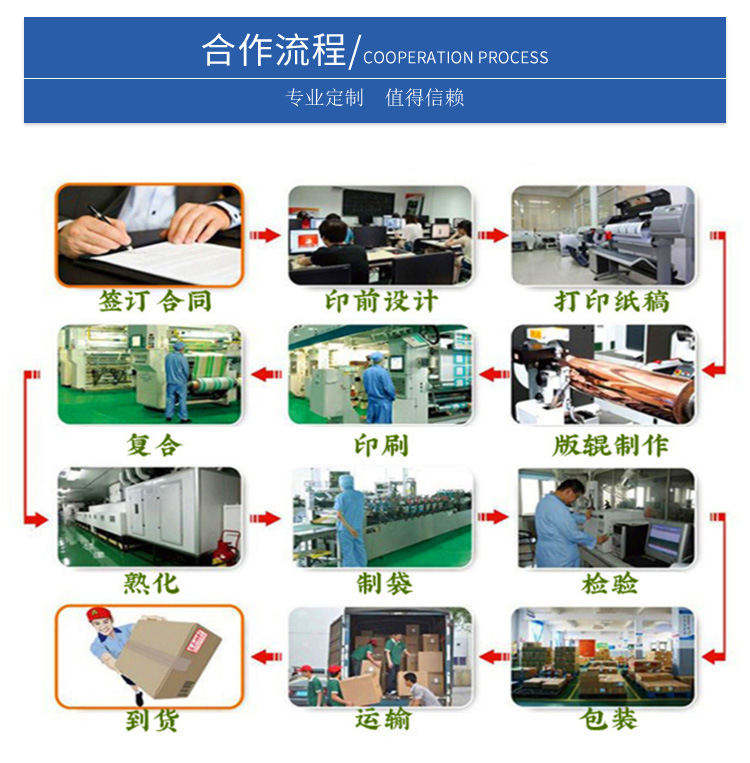 合作流程/COOPERATION PROCESS

专业定制　值得信赖

签订合同

印前设计

打印纸稿

版辊制作

印刷

复合

熟化

制袋

检验

包装

运输

到货