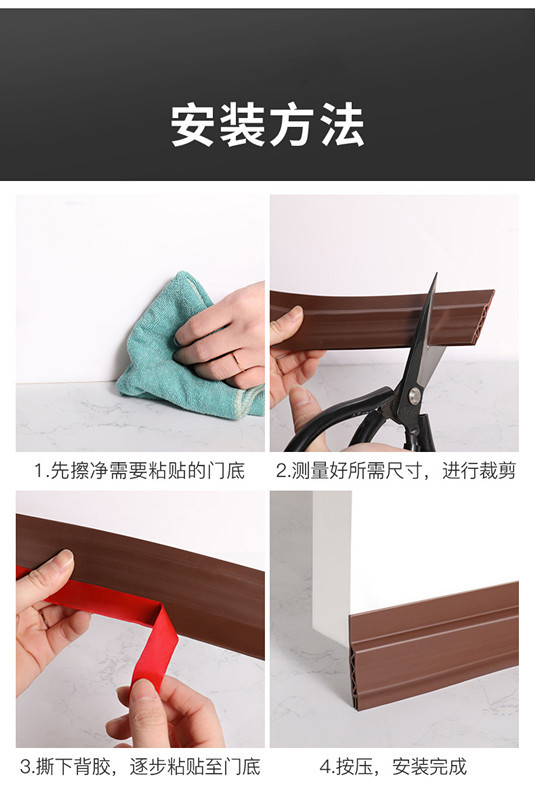 安装方法

1.先擦净需要粘贴的门底

2.测量好所需尺寸，进行裁剪

3.撕下背胶，逐步粘贴至门底

4.按压，安装完成