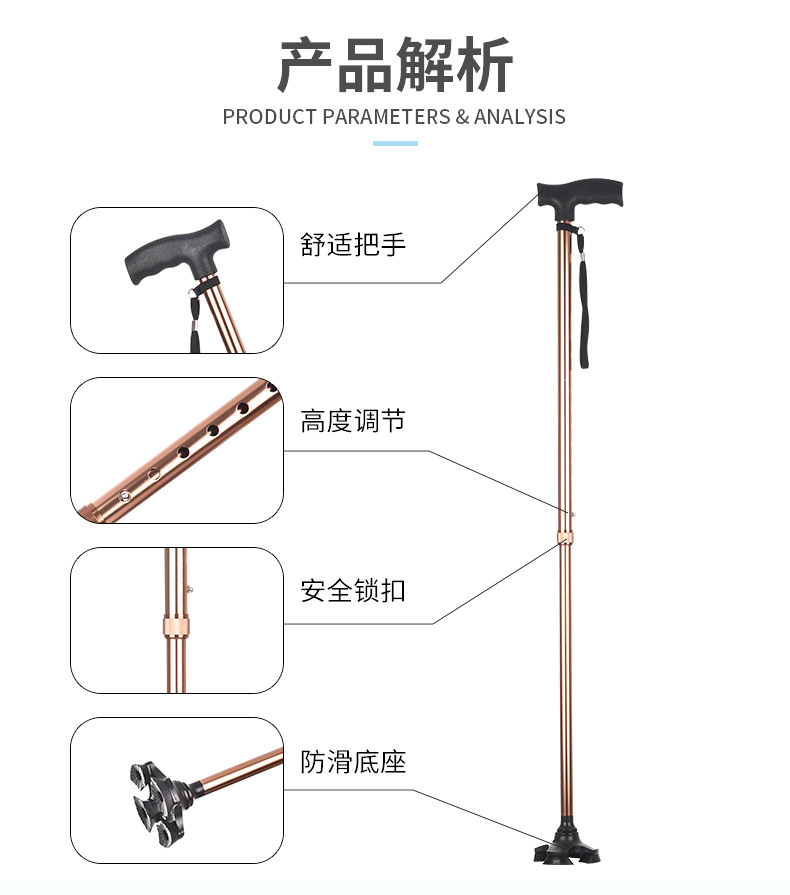 产品解析

PRODUCT PARAMETERS & ANALYSIS

舒适把手

高度调节

安全锁扣

防滑底座