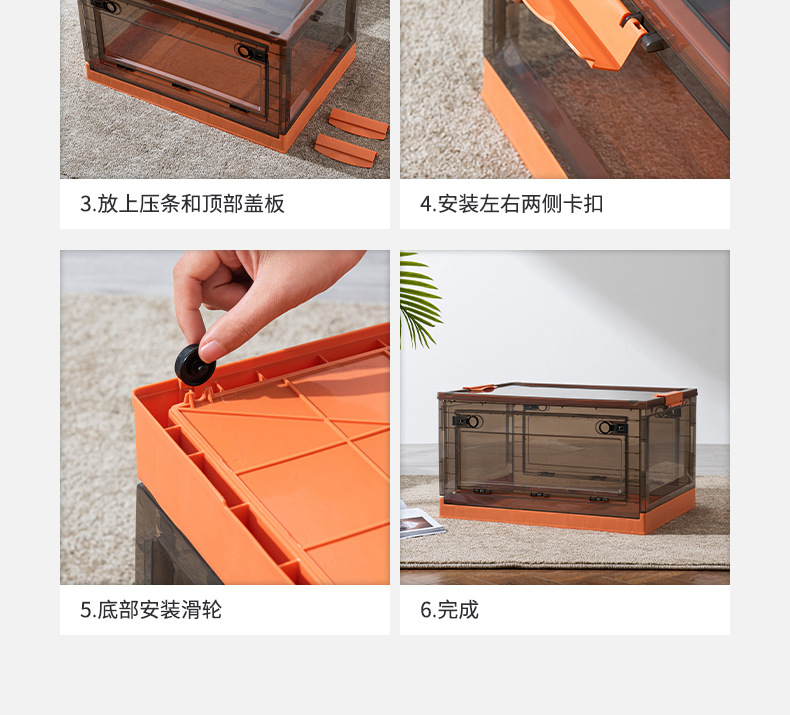 3.放上压条和顶部盖板

4.安装左右两侧卡扣

5.底部安装滑轮

6.完成