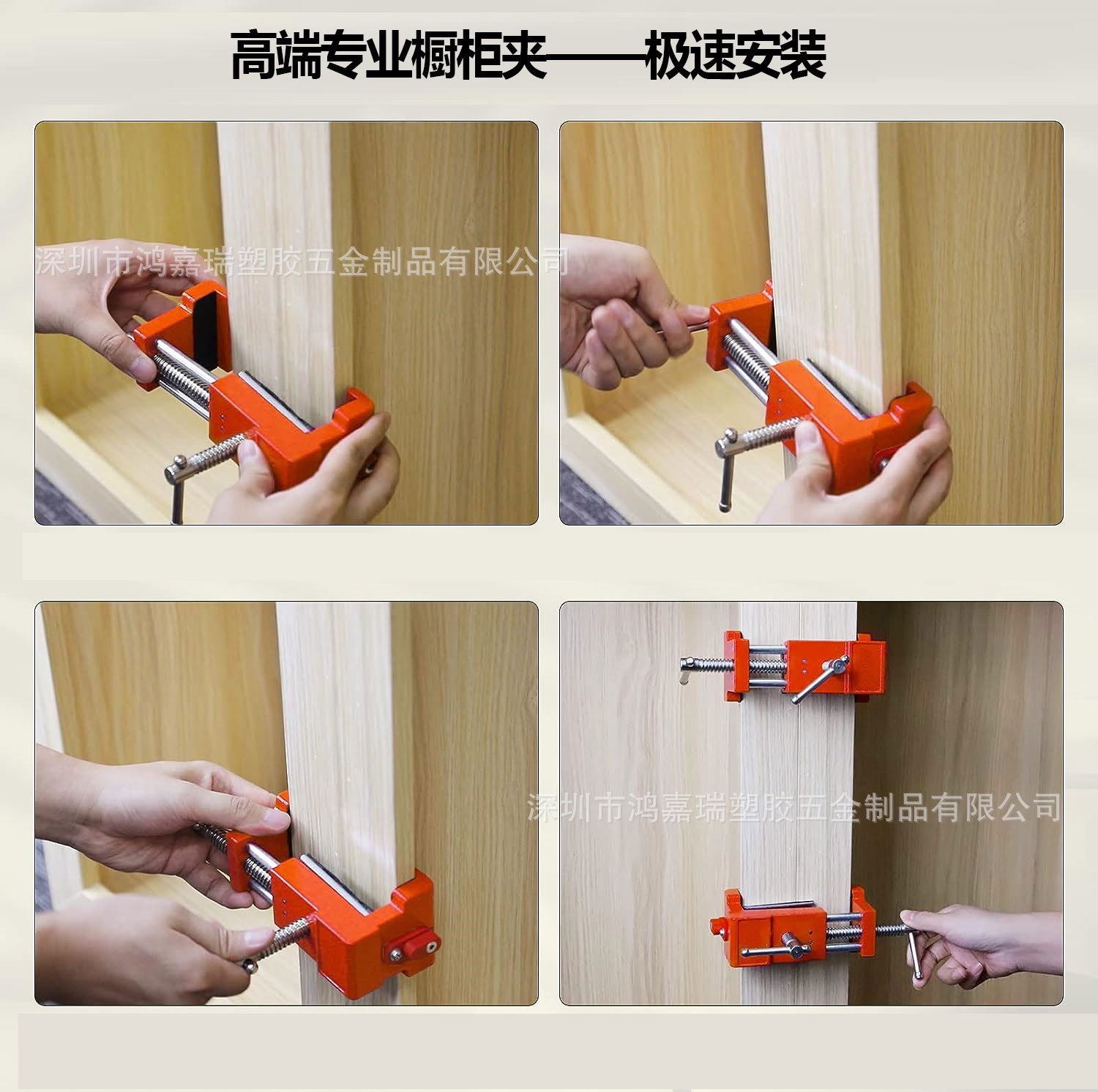 高端专业橱柜夹——极速安装

深圳市鸿嘉瑞塑胶五金制品有限公司

深圳市鸿嘉瑞塑胶五金制品有限公司