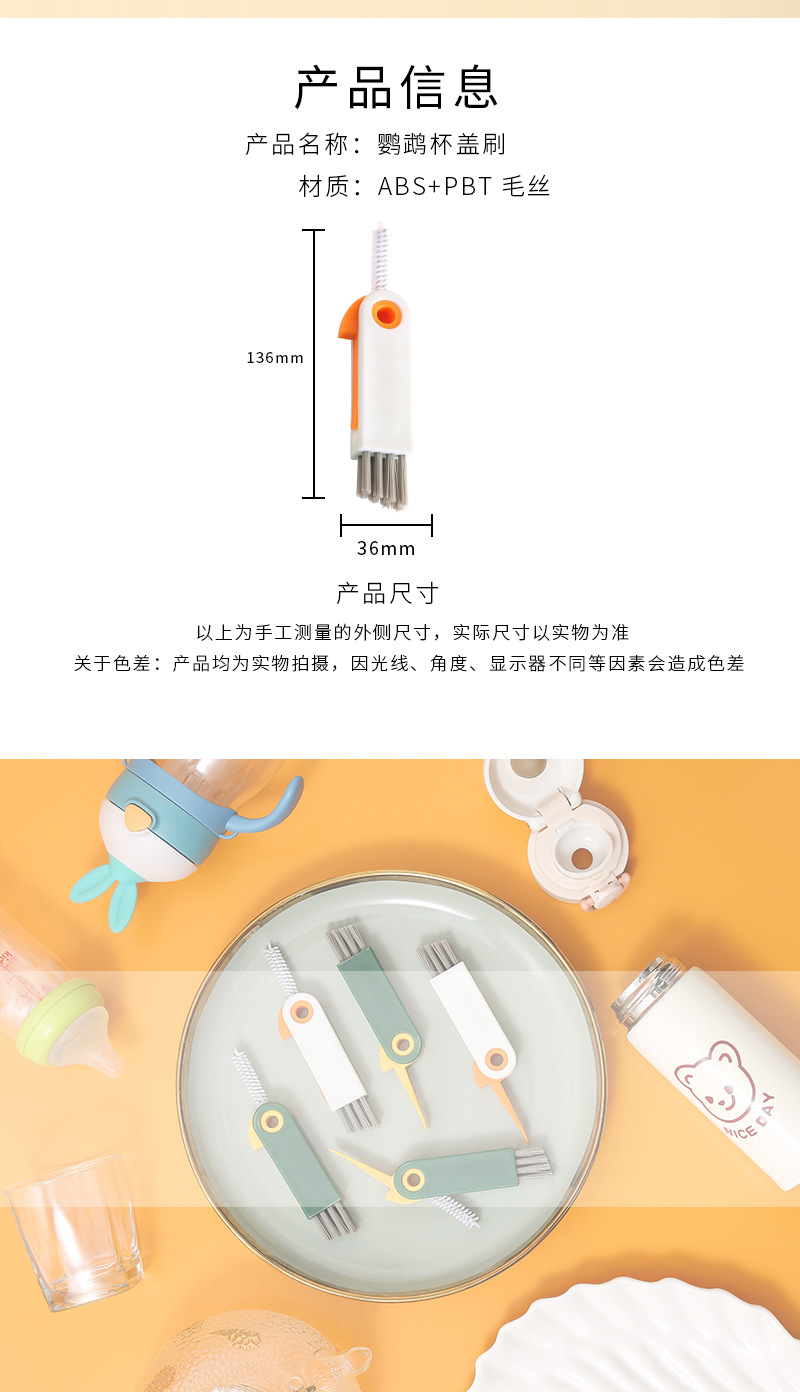 产品信息

产品名称：鹦鹉杯盖刷

材质：ABS+PBT 毛丝

136mm

36mm

产品尺寸

以上为手工测量的外侧尺寸，实际尺寸以实物为准

关于色差：产品均为实物拍摄，因光线、角度、显示器不同等因素会造成色差

NICE DAY