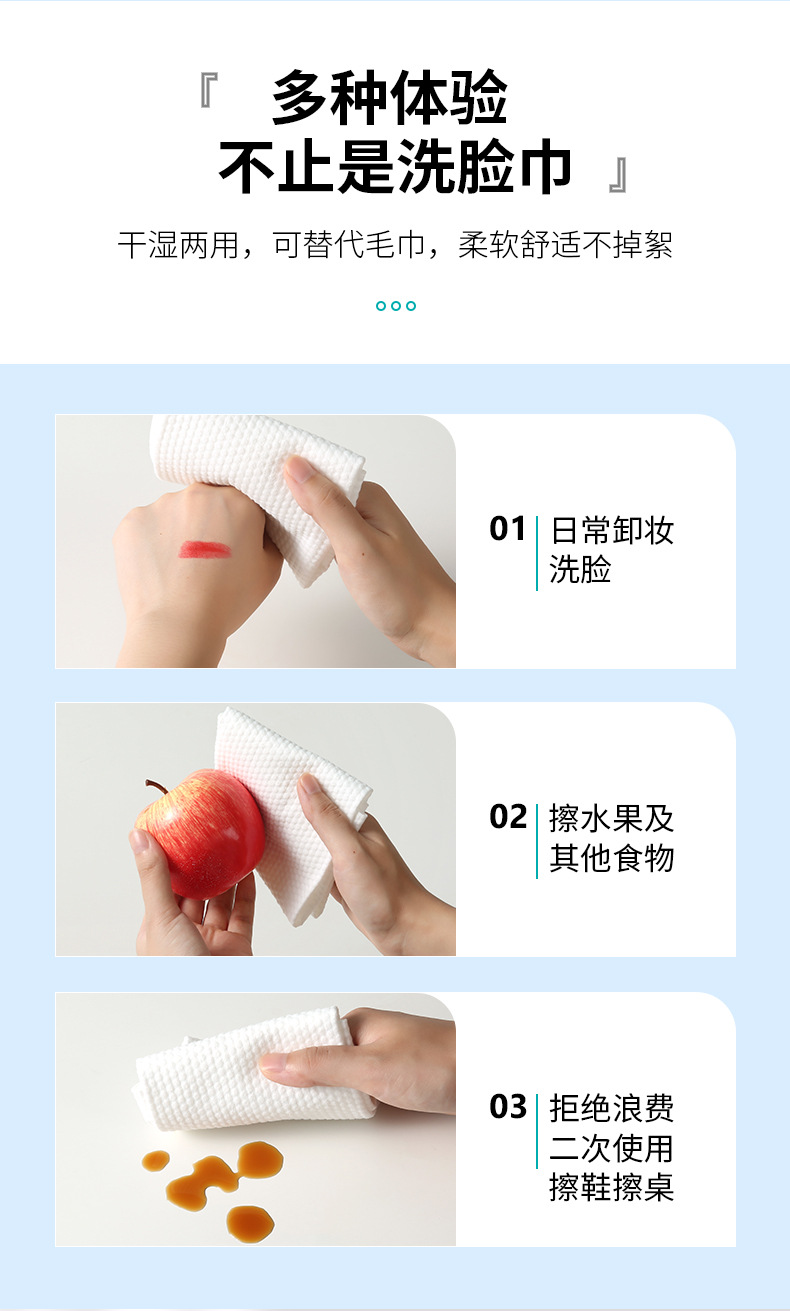 『 多种体验
不止是洗脸巾 』

干湿两用，可替代毛巾，柔软舒适不掉絮

01 日常卸妆
洗脸

02 擦水果及
其他食物

03 拒绝浪费
二次使用
擦鞋擦桌