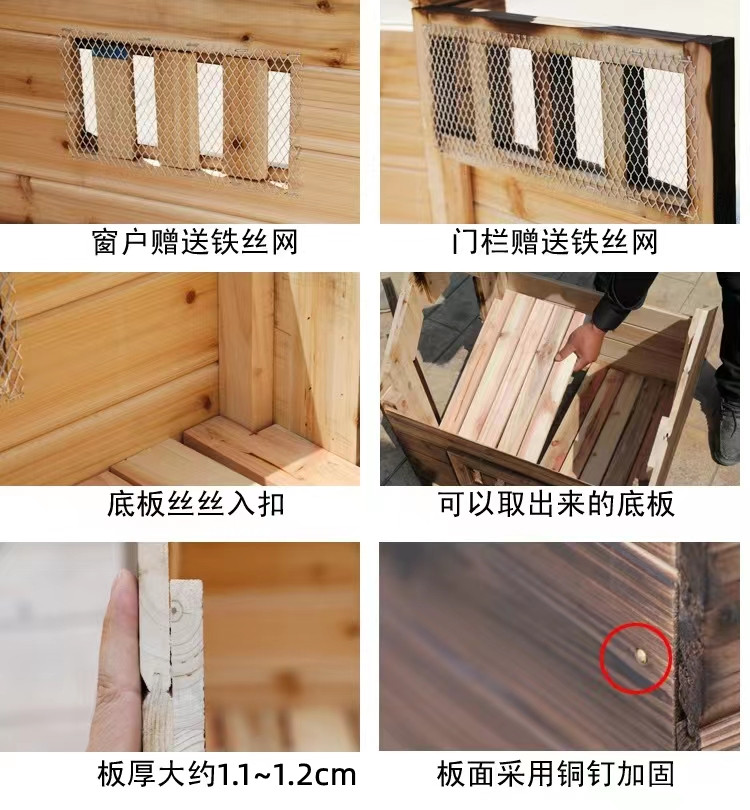 窗户赠送铁丝网

门栏赠送铁丝网

底板丝丝入扣

可以取出来的底板

板厚大约1.1~1.2cm

板面采用铜钉加固