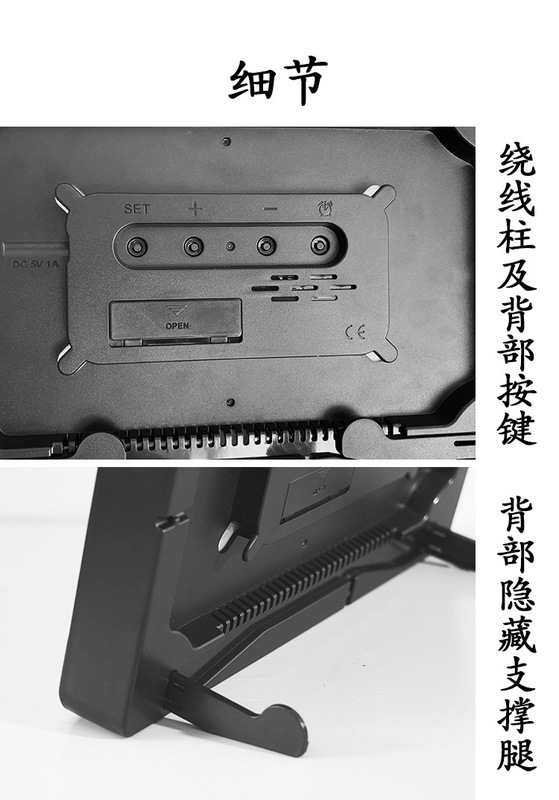 细节

SET + −

DC 5V 1A

OPEN

CE

绕线柱及背部按键

背部隐藏支撑腿