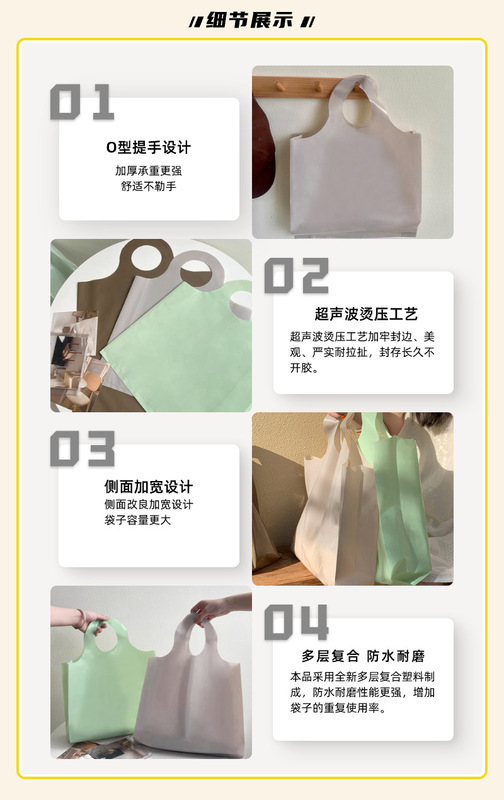 细节展示

01

O型提手设计

加厚承重更强
舒适不勒手

02

超声波烫压工艺

超声波烫压工艺加牢封边、美观、严实耐拉扯，封存长久不开胶。

03

侧面加宽设计

侧面改良加宽设计
袋子容量更大

04

多层复合 防水耐磨

本品采用全新多层复合塑料制成，防水耐磨性能更强，增加袋子的重复使用率。