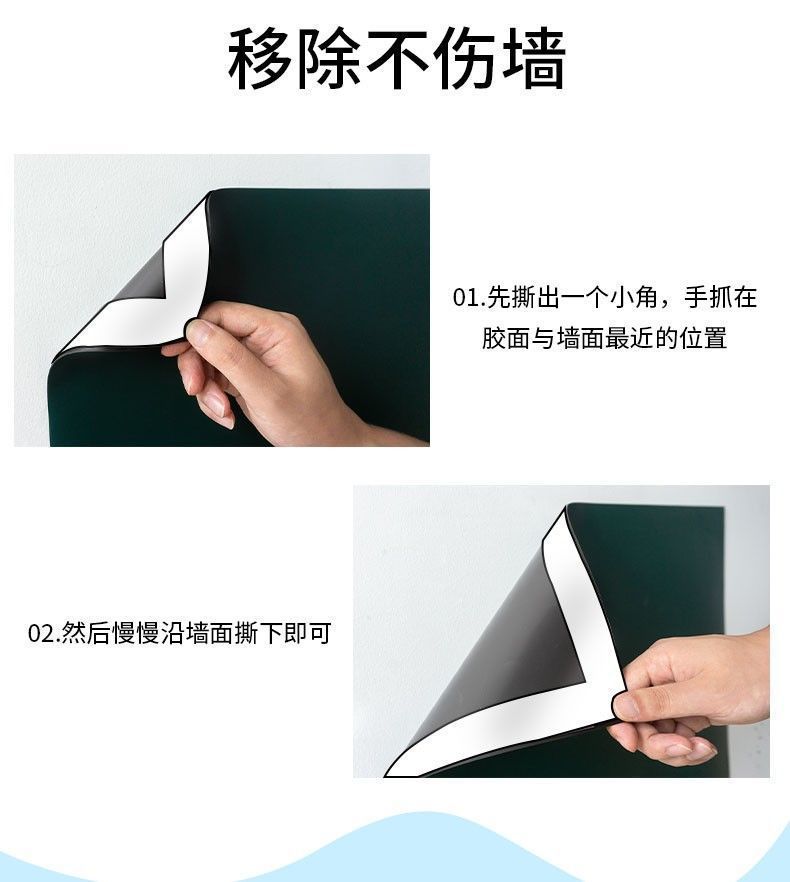 移除不伤墙

01.先撕出一个小角，手抓在胶面与墙面最近的位置

02.然后慢慢沿墙面撕下即可