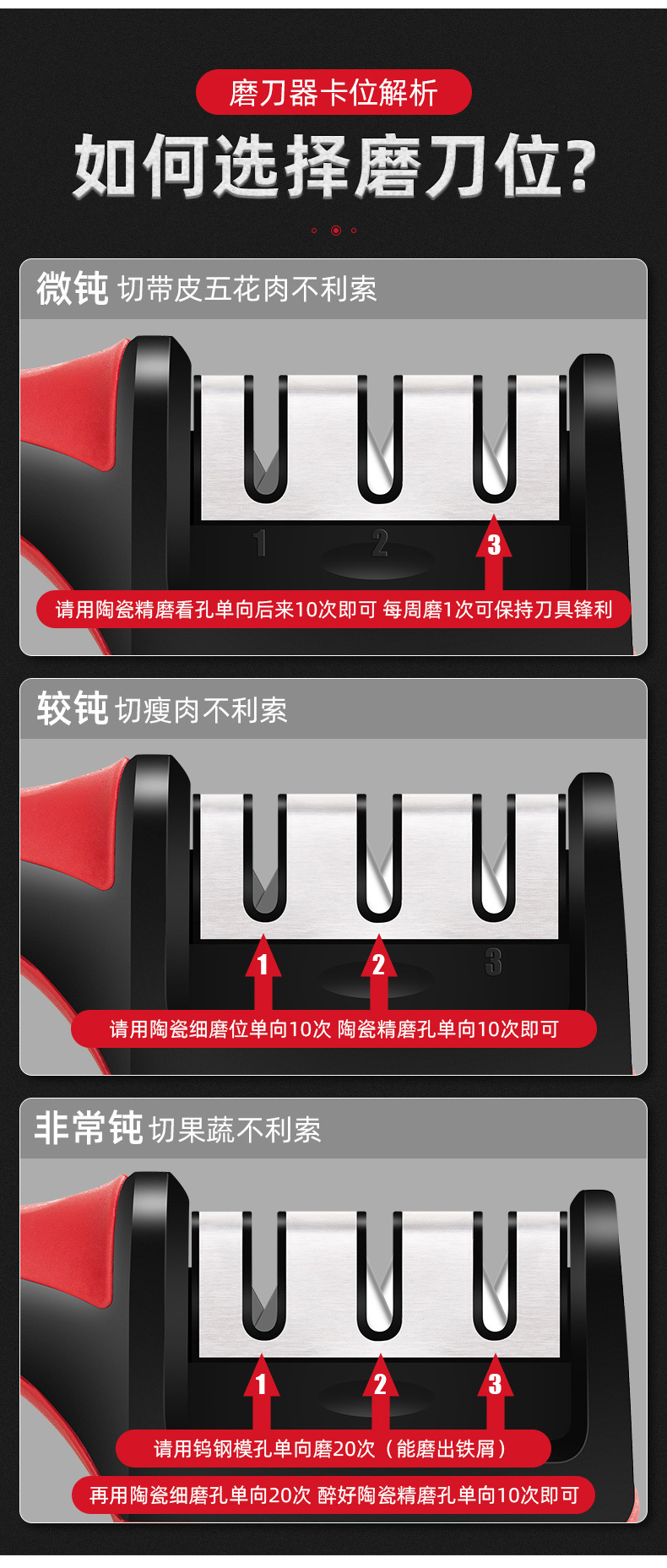 磨刀器卡位解析

如何选择磨刀位?

微钝 切带皮五花肉不利索

1 2 3

请用陶瓷精磨看孔单向后来10次即可 每周磨1次可保持刀具锋利

较钝 切瘦肉不利索

1 2 3

请用陶瓷细磨位单向10次 陶瓷精磨孔单向10次即可

非常钝 切果蔬不利索

1 2 3

请用钨钢模孔单向磨20次（能磨出铁屑）

再用陶瓷细磨孔单向20次 醉好陶瓷精磨孔单向10次即可