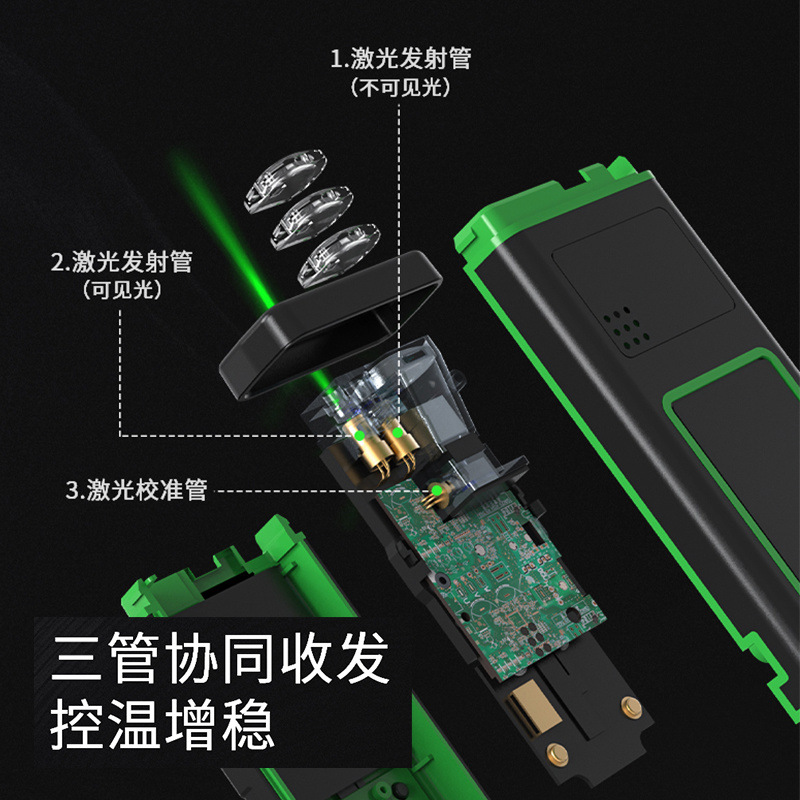 1.激光发射管
（不可见光）

2.激光发射管
（可见光）

3.激光校准管

三管协同收发
控温增稳