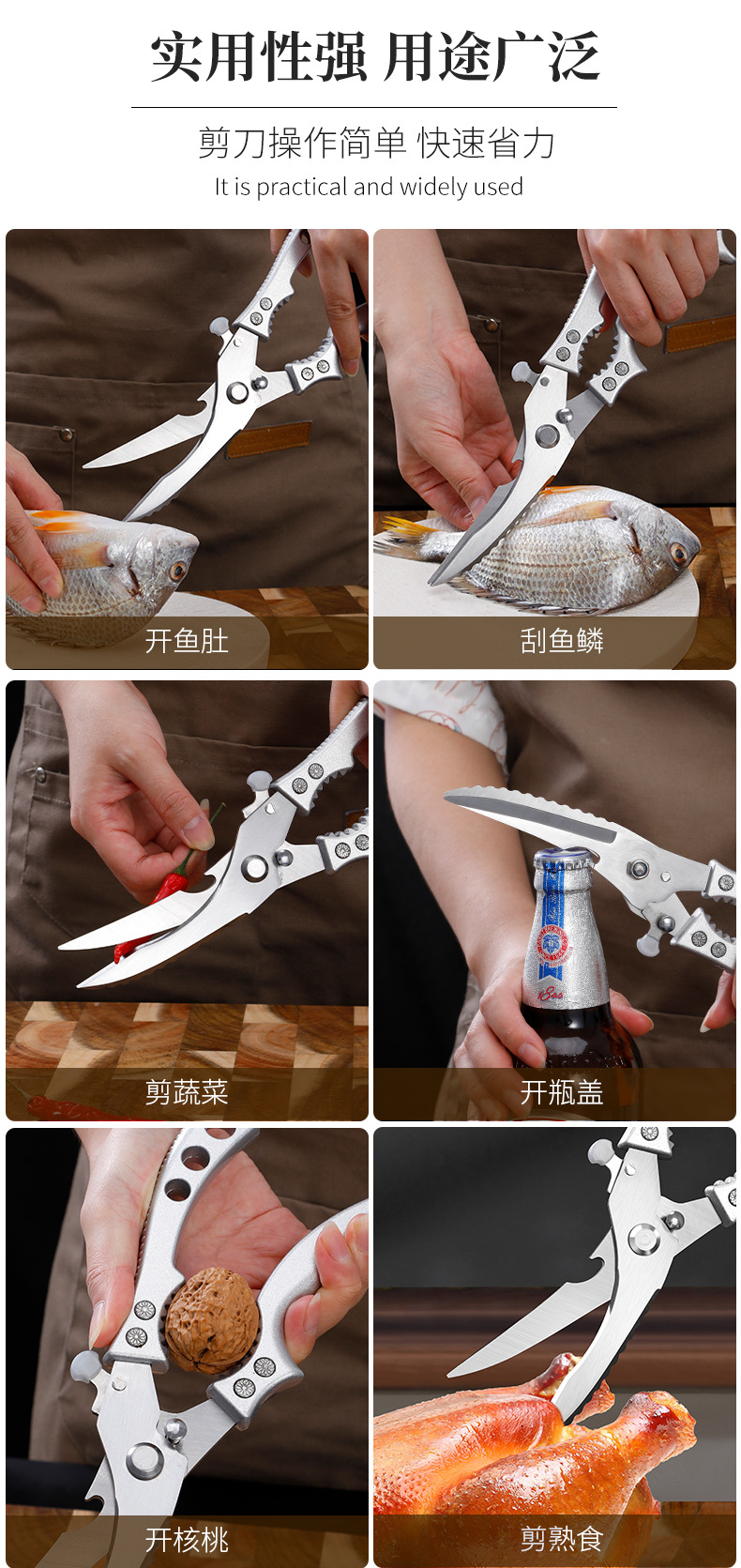 实用性强 用途广泛

剪刀操作简单 快速省力

It is practical and widely used

开鱼肚

刮鱼鳞

剪蔬菜

开瓶盖

开核桃

剪熟食