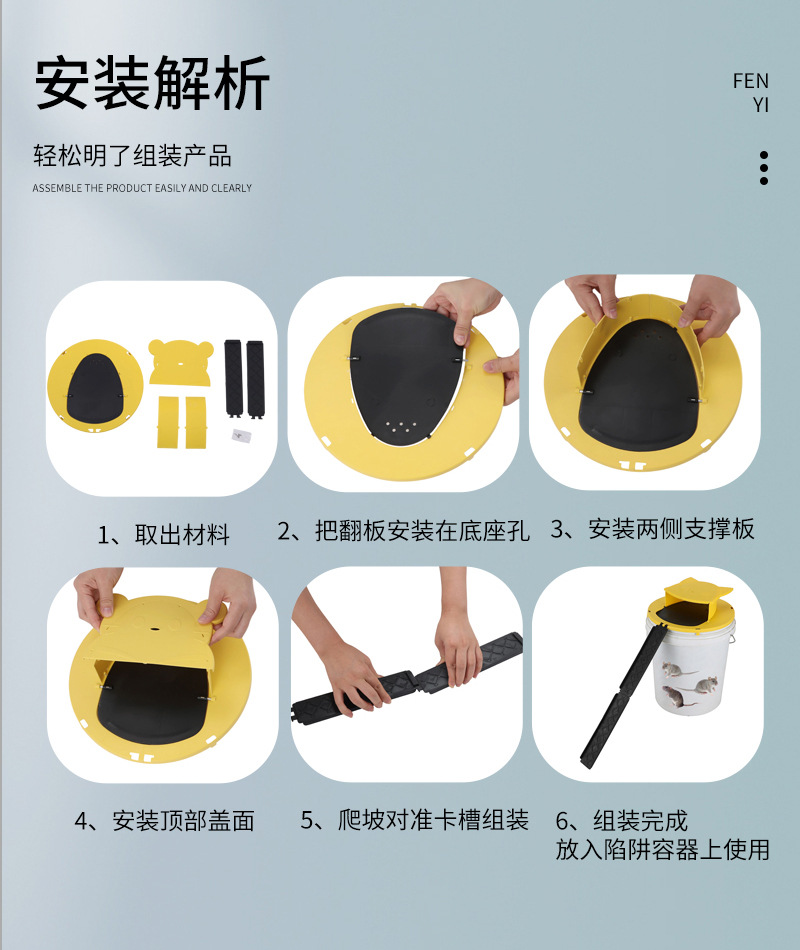 安装解析

FEN
YI

轻松明了组装产品

ASSEMBLE THE PRODUCT EASILY AND CLEARLY

1、取出材料

2、把翻板安装在底座孔

3、安装两侧支撑板

4、安装顶部盖面

5、爬坡对准卡槽组装

6、组装完成
放入陷阱容器上使用