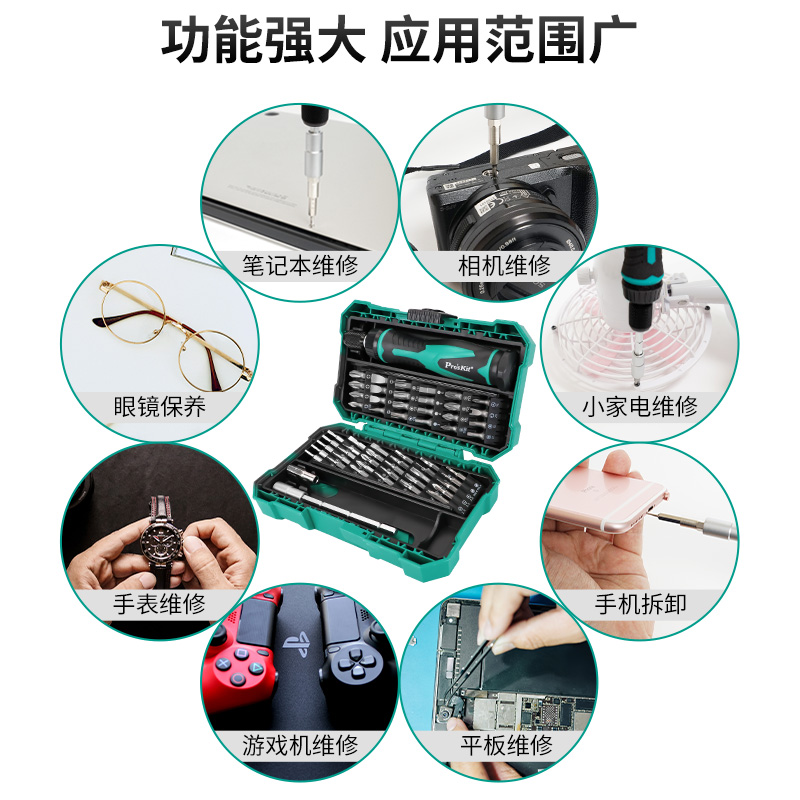 功能强大 应用范围广

笔记本维修

相机维修

眼镜保养

Pro'sKit

小家电维修

手表维修

手机拆卸

游戏机维修

平板维修