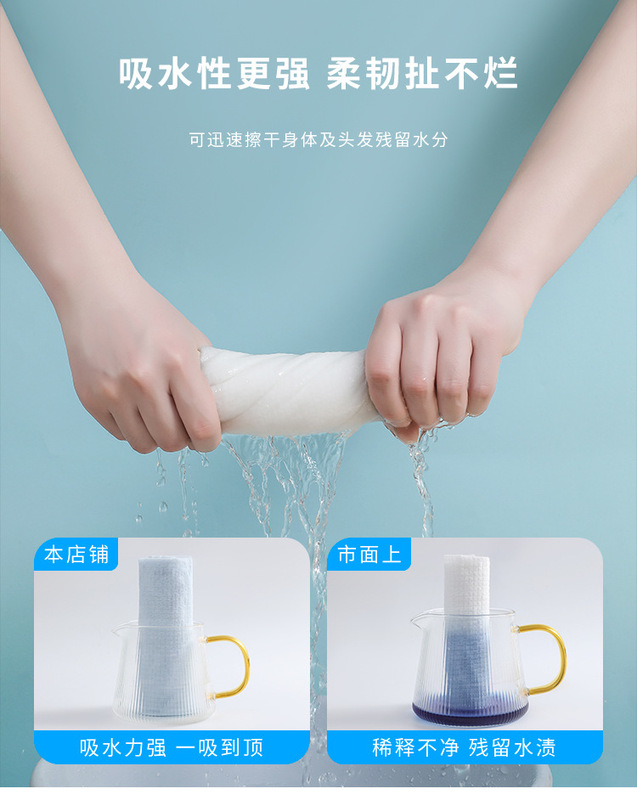 吸水性更强 柔韧扯不烂

可迅速擦干身体及头发残留水分

本店铺

吸水力强 一吸到顶

市面上

稀释不净 残留水渍