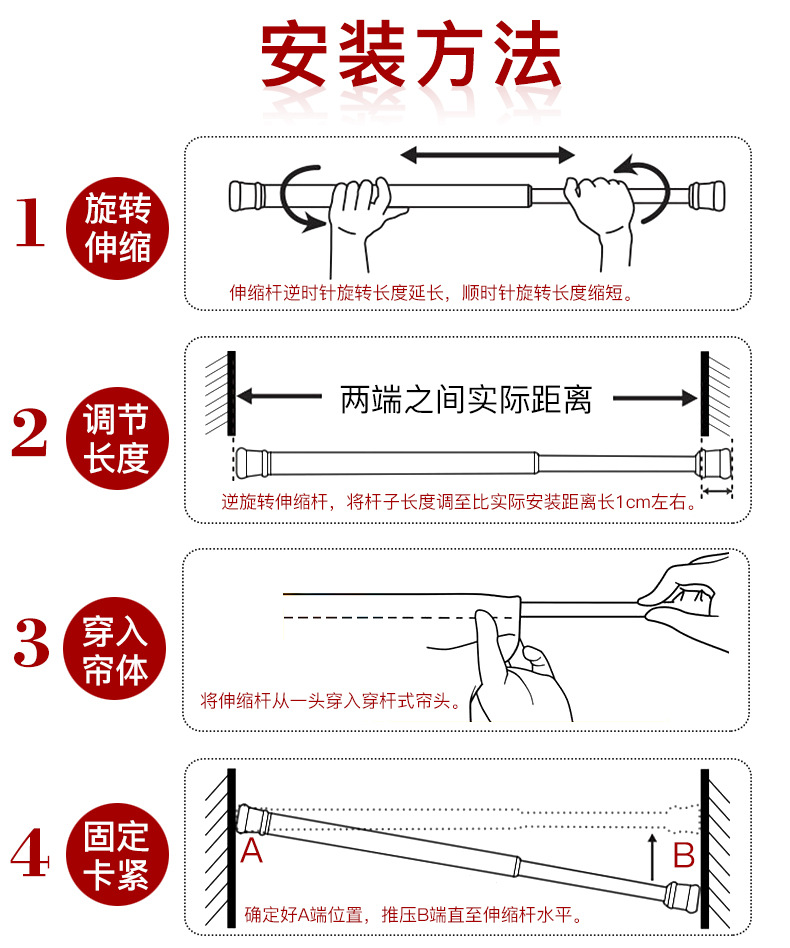 安装方法

1 旋转伸缩

伸缩杆逆时针旋转长度延长，顺时针旋转长度缩短。

2 调节长度

两端之间实际距离

逆旋转伸缩杆，将杆子长度调至比实际安装距离长1cm左右。

3 穿入帘体

将伸缩杆从一头穿入穿杆式帘头。

4 固定卡紧

A

B

确定好A端位置，推压B端直至伸缩杆水平。