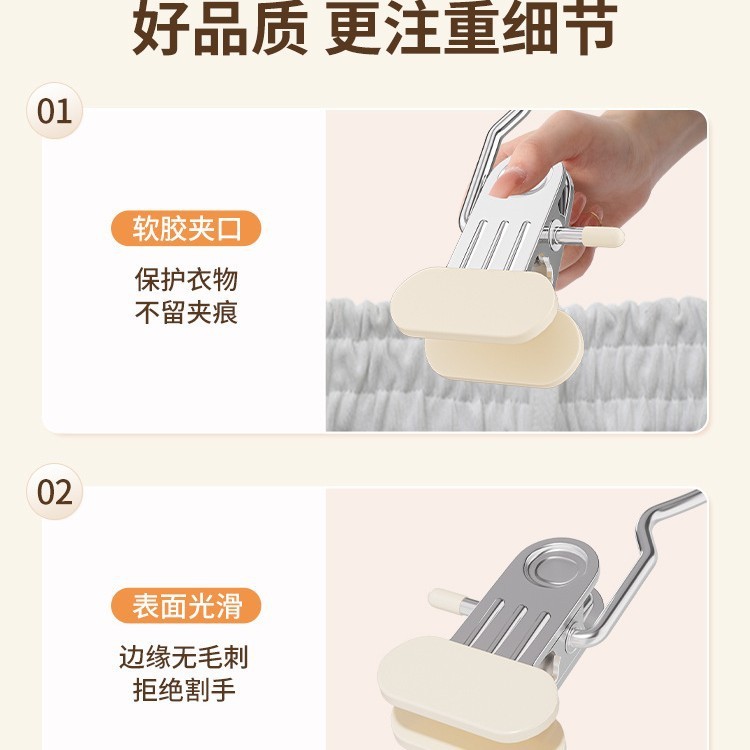 好品质 更注重细节

01

软胶夹口

保护衣物
不留夹痕

02

表面光滑

边缘无毛刺
拒绝割手