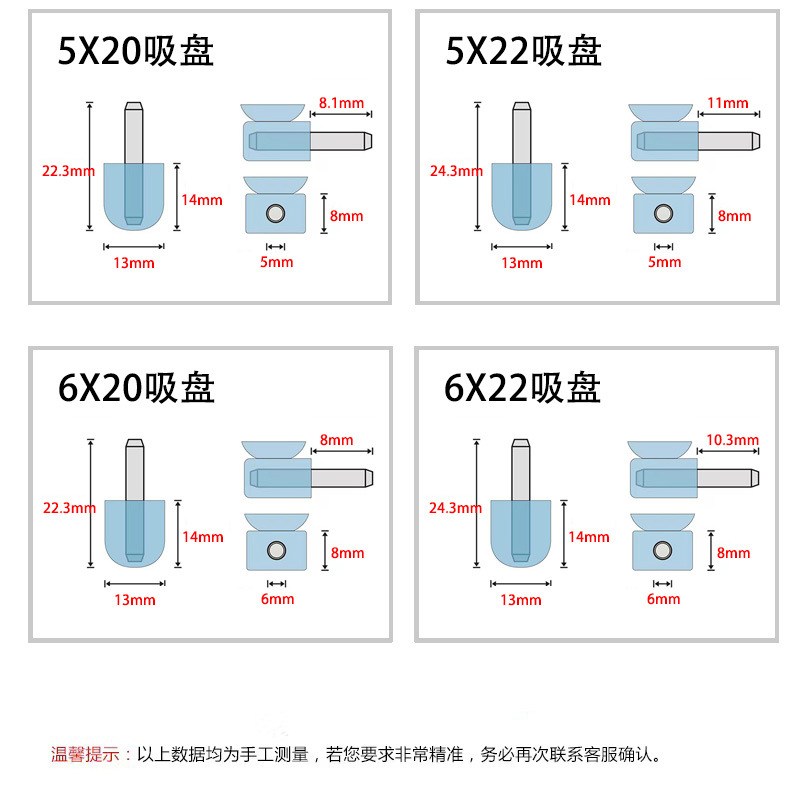 5X20吸盘

22.3mm
14mm
13mm
8.1mm
8mm
5mm

5X22吸盘

24.3mm
14mm
13mm
11mm
8mm
5mm

6X20吸盘

22.3mm
14mm
13mm
8mm
8mm
6mm

6X22吸盘

24.3mm
14mm
13mm
10.3mm
8mm
6mm

温馨提示：以上数据均为手工测量，若您要求非常精准，务必再次联系客服确认。