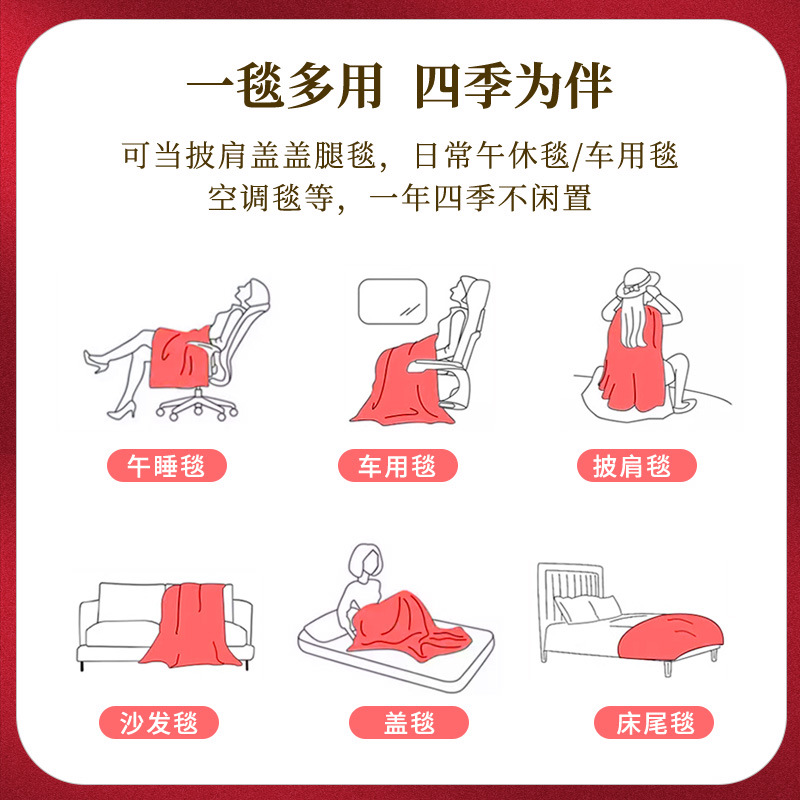 一毯多用 四季为伴

可当披肩盖盖腿毯，日常午休毯/车用毯 空调毯等，一年四季不闲置

午睡毯

车用毯

披肩毯

沙发毯

盖毯

床尾毯