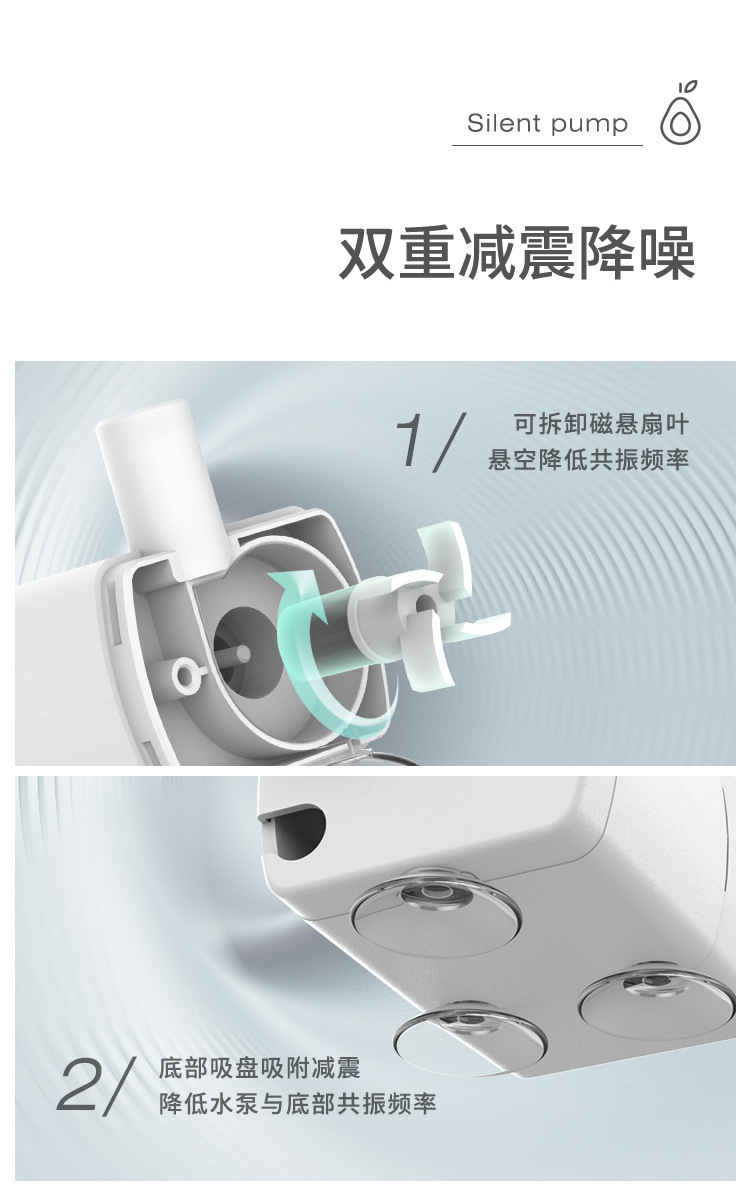 Silent pump

双重减震降噪

1/ 可拆卸磁悬扇叶
悬空降低共振频率

2/ 底部吸盘吸附减震
降低水泵与底部共振频率