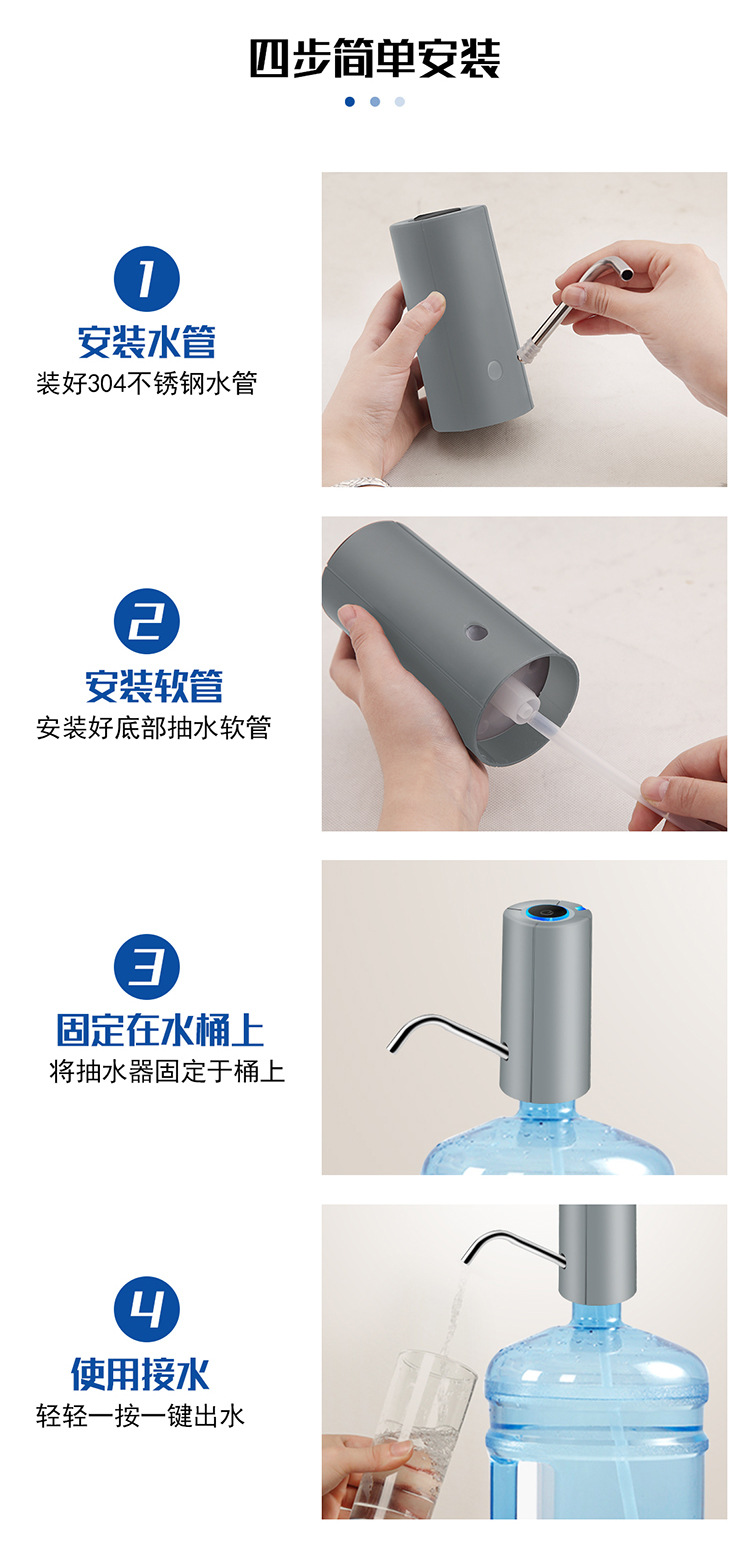 四步简单安装

1
安装水管
装好304不锈钢水管

2
安装软管
安装好底部抽水软管

3
固定在水桶上
将抽水器固定于桶上

4
使用接水
轻轻一按一键出水