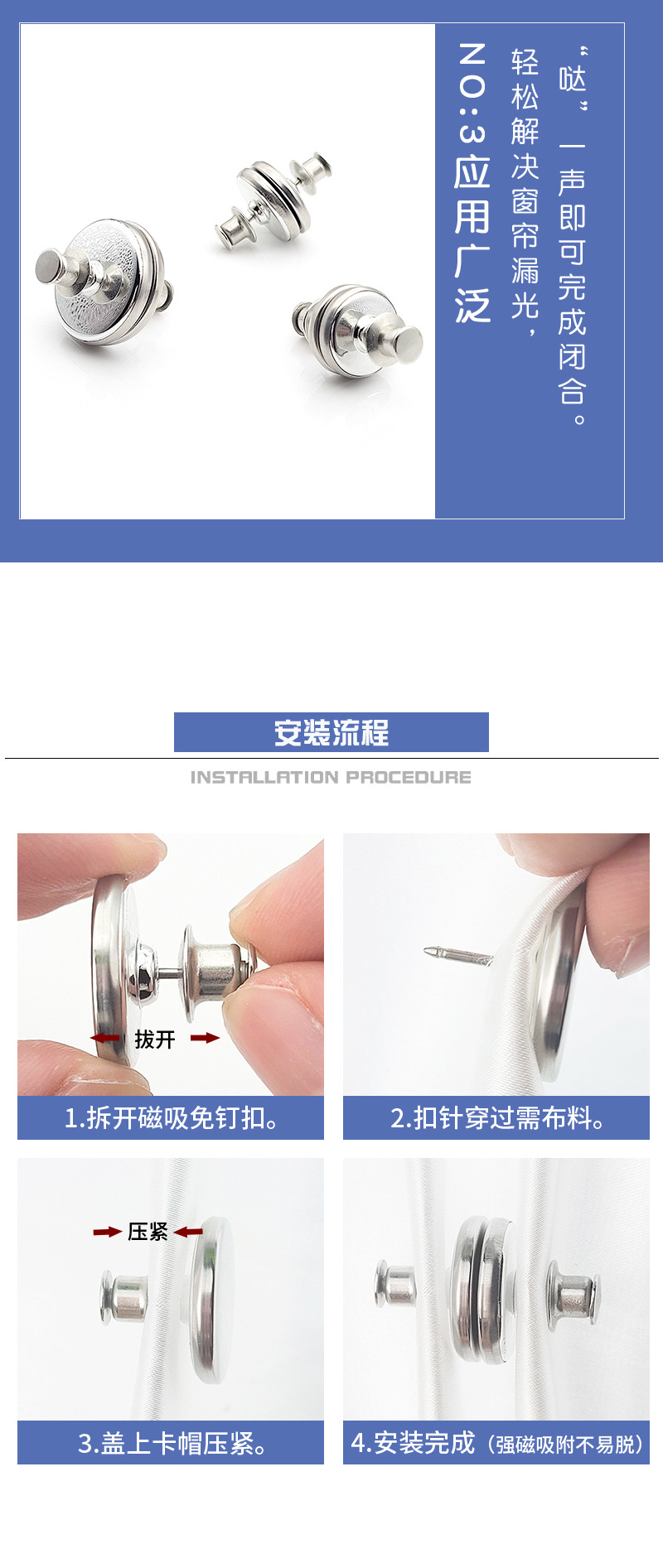 NO:3应用广泛

轻松解决窗帘漏光，

“哒”一声即可完成闭合。

安装流程

INSTALLATION PROCEDURE

拔开

1.拆开磁吸免钉扣。

2.扣针穿过需布料。

压紧

3.盖上卡帽压紧。

4.安装完成（强磁吸附不易脱）