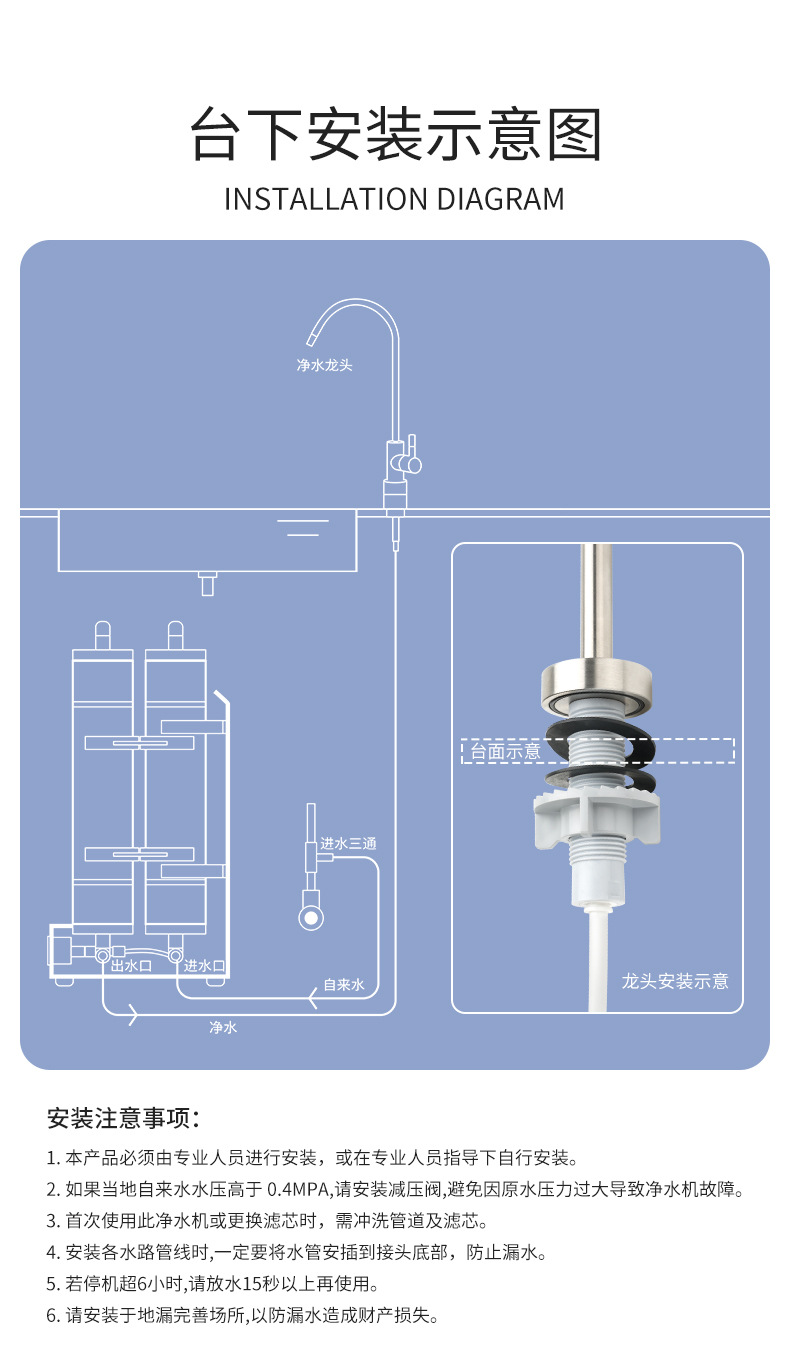 台下安装示意图

INSTALLATION DIAGRAM

净水龙头

台面示意

进水三通

出水口

进水口

自来水

净水

龙头安装示意

安装注意事项：

1. 本产品必须由专业人员进行安装，或在专业人员指导下自行安装。

2. 如果当地自来水水压高于 0.4MPA,请安装减压阀,避免因原水压力过大导致净水机故障。

3. 首次使用此净水机或更换滤芯时，需冲洗管道及滤芯。

4. 安装各水路管线时,一定要将水管安插到接头底部，防止漏水。

5. 若停机超6小时,请放水15秒以上再使用。

6. 请安装于地漏完善场所,以防漏水造成财产损失。