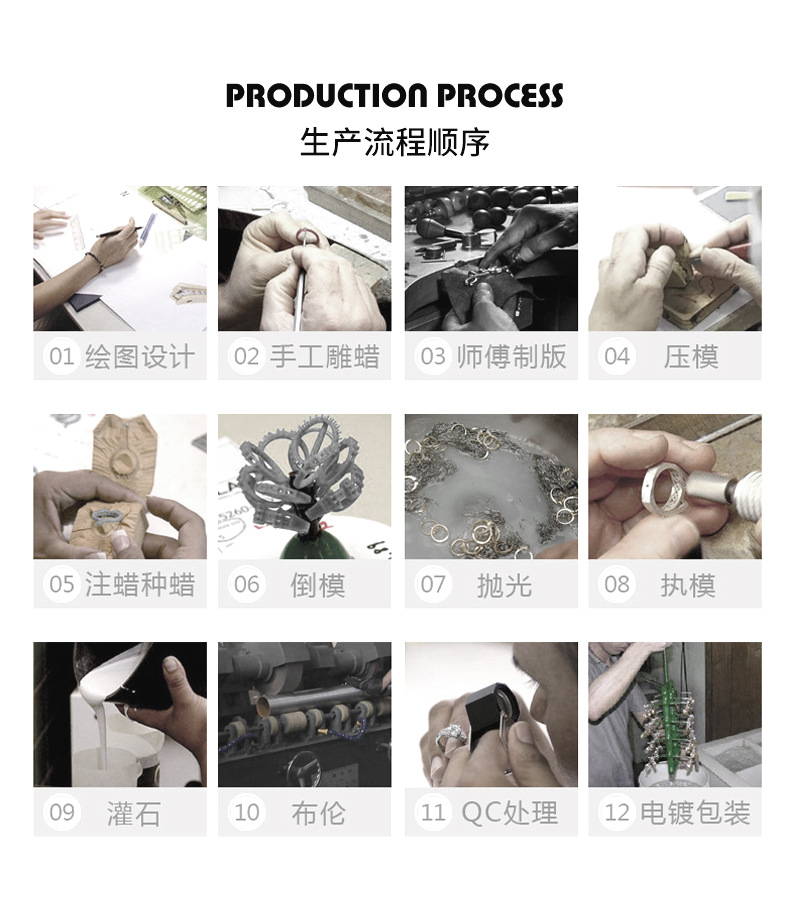 PRODUCTION PROCESS
生产流程顺序

01 绘图设计

02 手工雕蜡

03 师傅制版

04 压模

05 注蜡种蜡

06 倒模

07 抛光

08 执模

09 灌石

10 布伦

11 QC处理

12 电镀包装