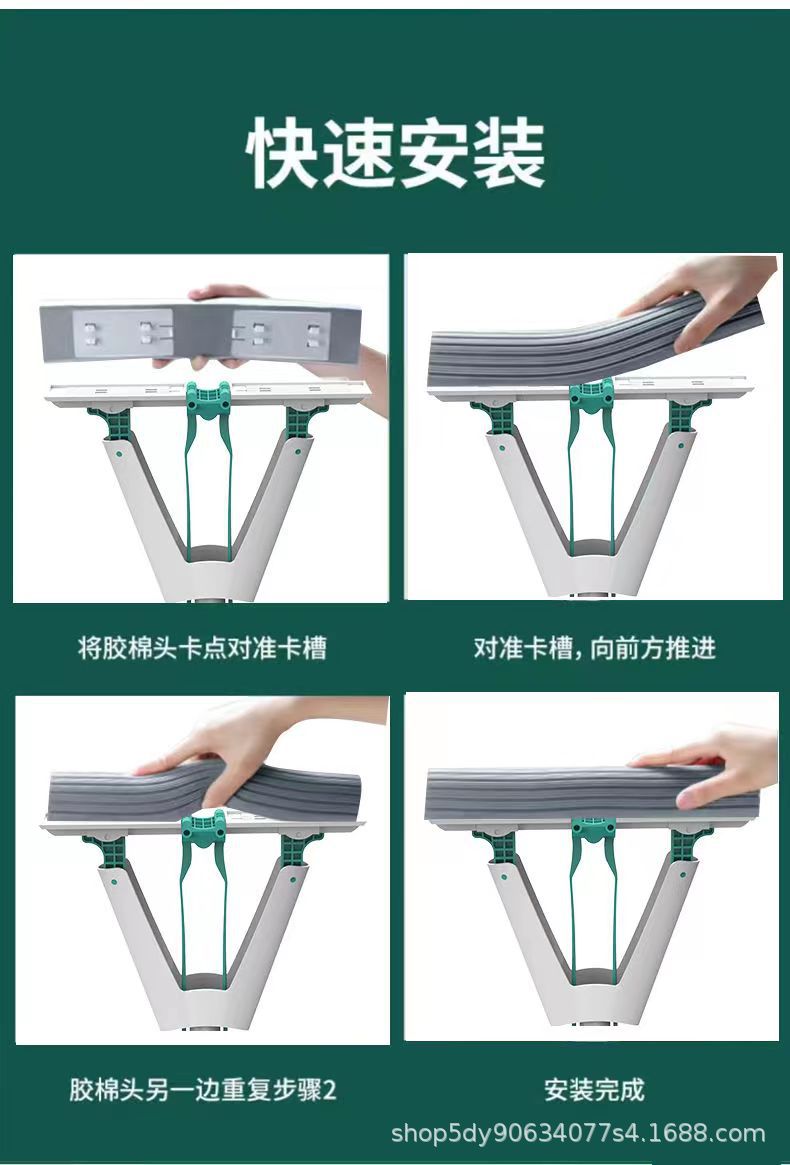 快速安装

将胶棉头卡点对准卡槽

对准卡槽，向前方推进

胶棉头另一边重复步骤2

安装完成

shop5dy90634077s4.1688.com