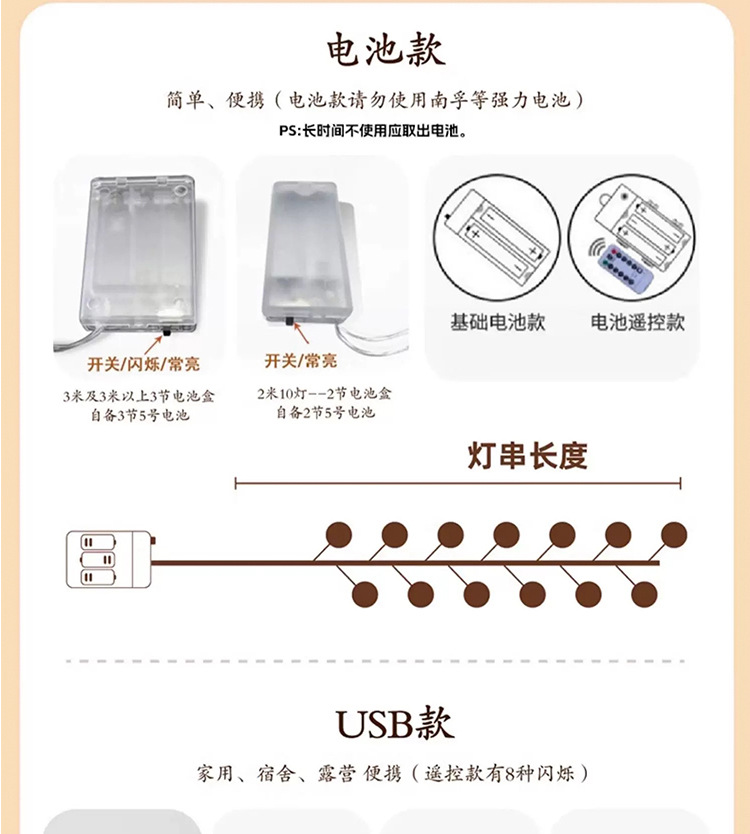 电池款

简单、便携（电池款请勿使用南孚等强力电池）

PS:长时间不使用应取出电池。

开关/闪烁/常亮

3米及3米以上3节电池盒
自备3节5号电池

开关/常亮

2米10灯--2节电池盒
自备2节5号电池

基础电池款

电池遥控款

灯串长度

USB款

家用、宿舍、露营 便携（遥控款有8种闪烁）